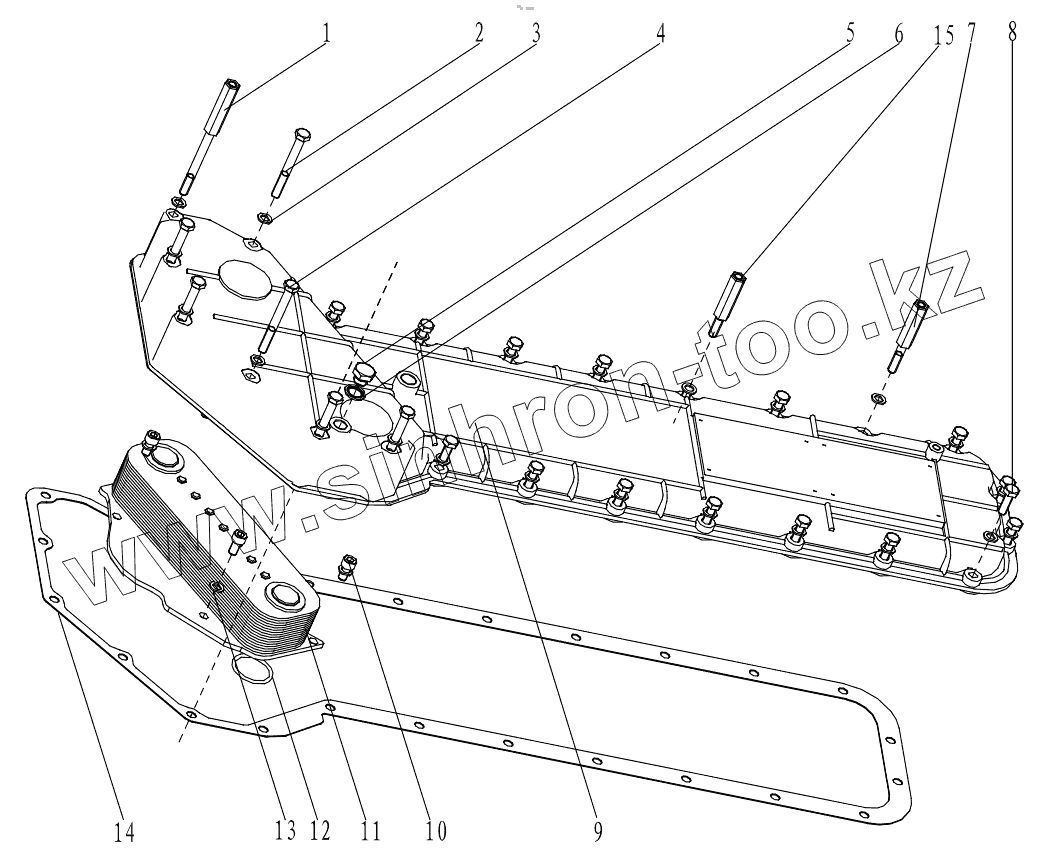 1 2 3 4 5 6 15 7 8

www.sinhron-too.kz

14 13 12 11 10 9