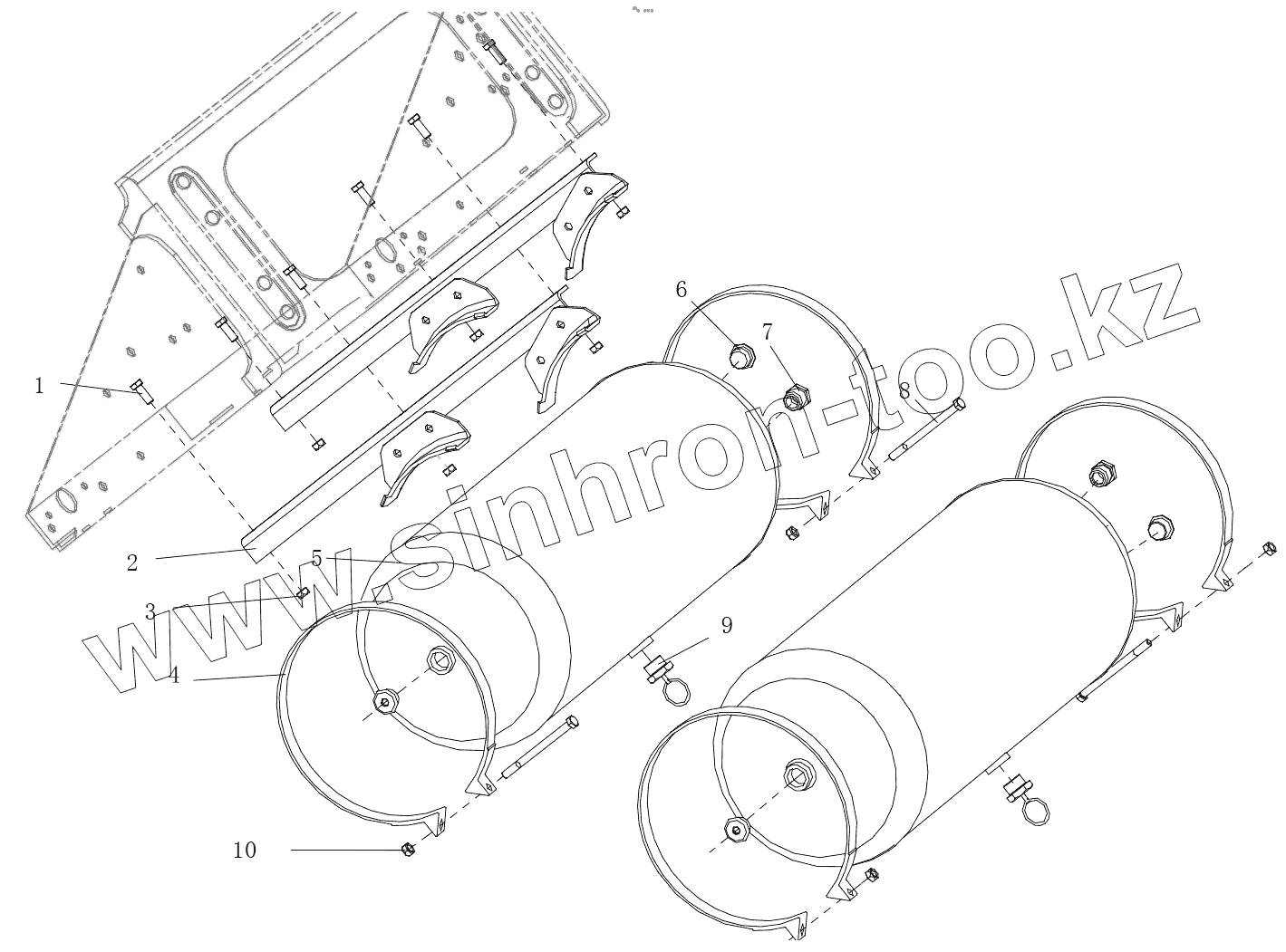 1
2
3
4
5
6
7
8
9
10
www.sinhron-too.kz