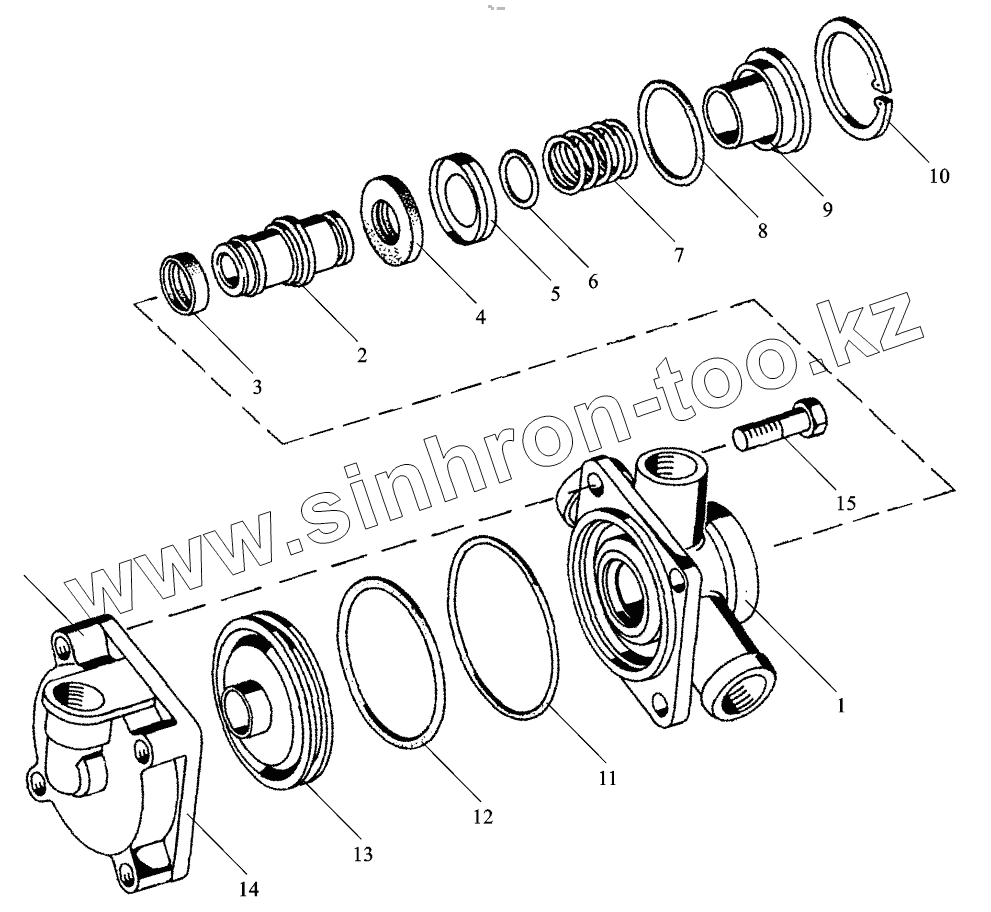 10
9
8
7
6
5
4
2
3
www.sinhron-too.kz
15
1
11
12
13
14