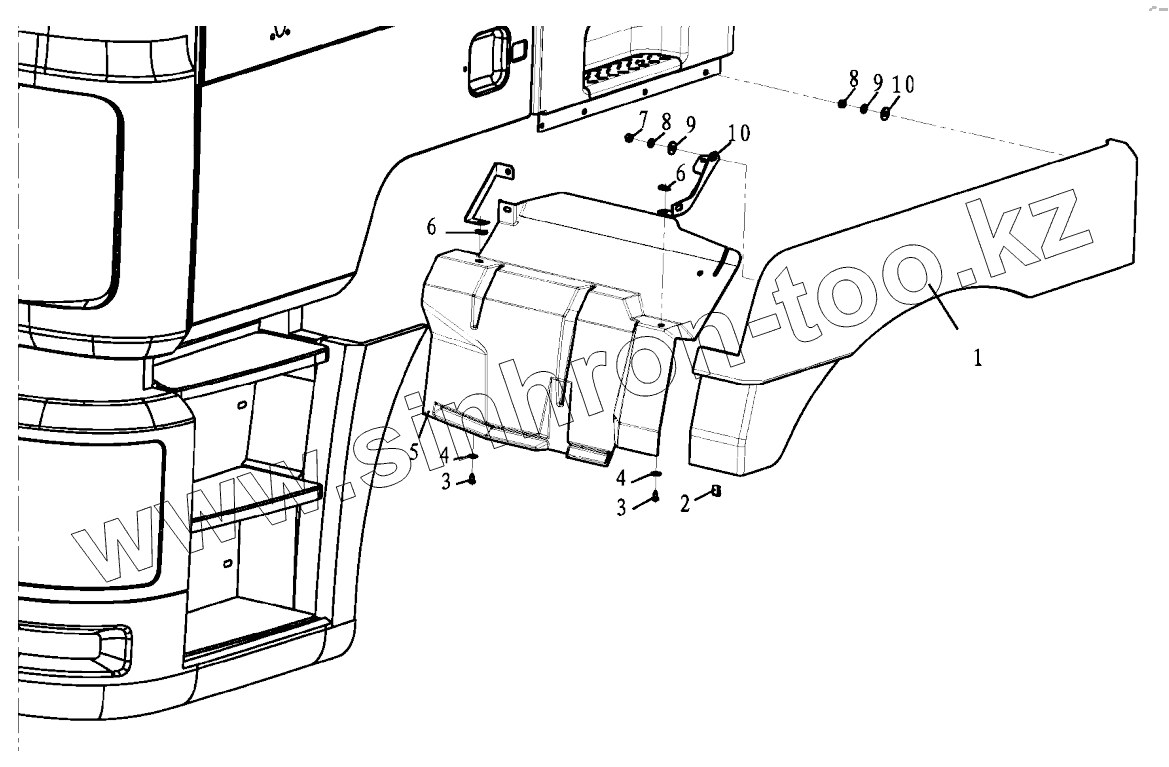 8 9 10
7 8 9 10
6
6
1
5
4
3
4
3
2
www.sinhron-too.kz