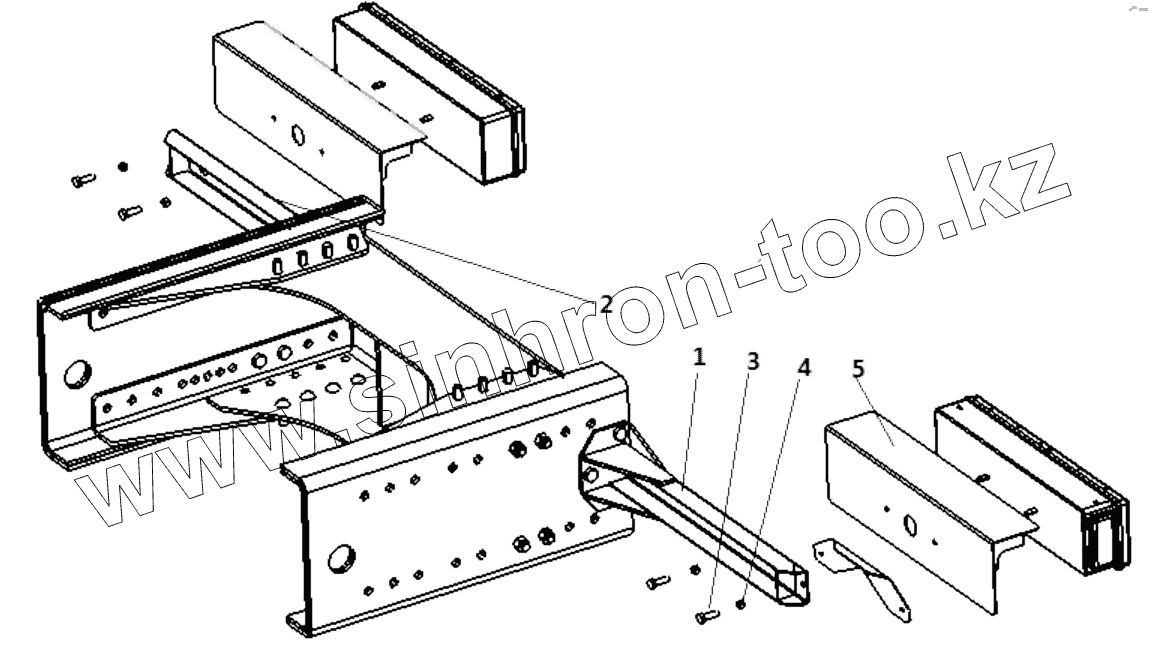 www.sinhron-too.kz

2

1

3

4

5