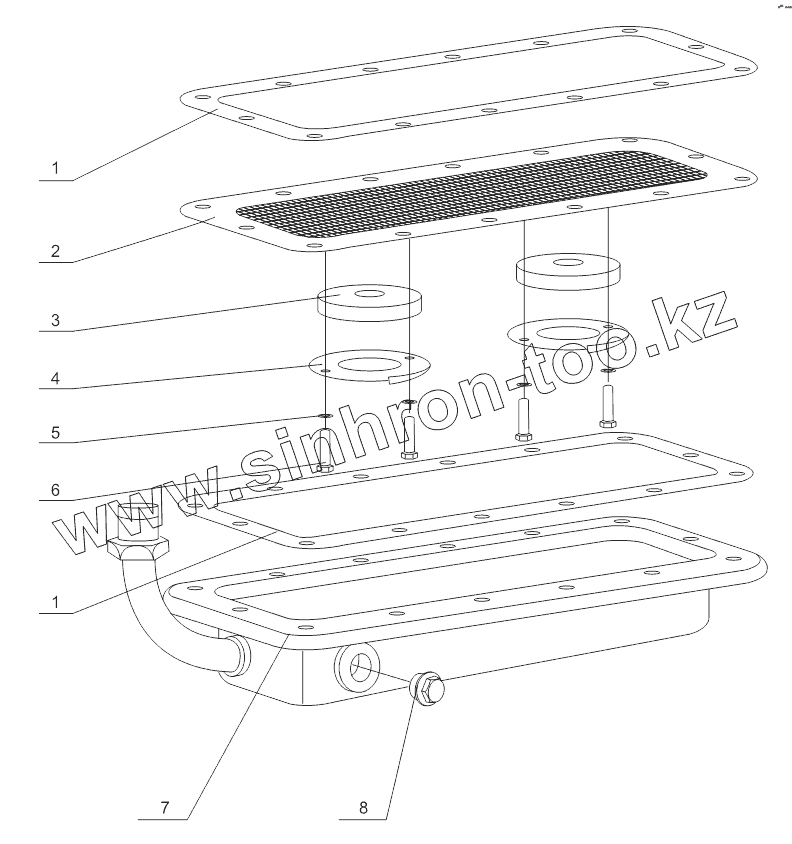 1

2

3

4

5

6

1

7

8

www.sinhron-too.kz