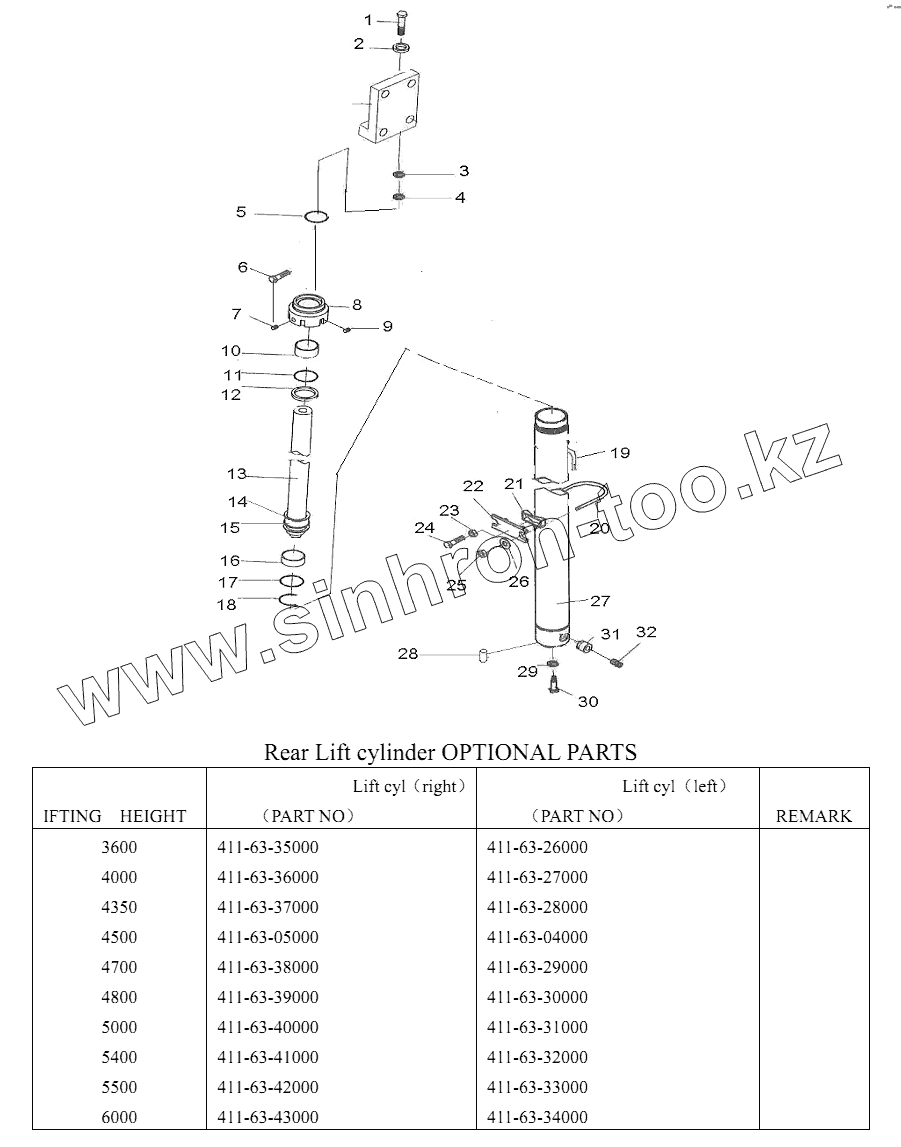 1
2
3
4
5
6
7
8
9
10
11
12
13
14
15
16
17
18
19
20
21
22
23
24
25
26
27
28
29
30
31
32

www.sinhron-too.kz

Rear Lift cylinder OPTIONAL PARTS

| IFTING HEIGHT | Lift cyl（right）（PART NO） | Lift cyl（left）（PART NO） | REMARK |
|---|---|---|---|
| 3600 | 411-63-35000 | 411-63-26000 | |
| 4000 | 411-63-36000 | 411-63-27000 | |
| 4350 | 411-63-37000 | 411-63-28000 | |
| 4500 | 411-63-05000 | 411-63-04000 | |
| 4700 | 411-63-38000 | 411-63-29000 | |
| 4800 | 411-63-39000 | 411-63-30000 | |
| 5000 | 411-63-40000 | 411-63-31000 | |
| 5400 | 411-63-41000 | 411-63-32000 | |
| 5500 | 411-63-42000 | 411-63-33000 | |
| 6000 | 411-63-43000 | 411-63-34000 | |