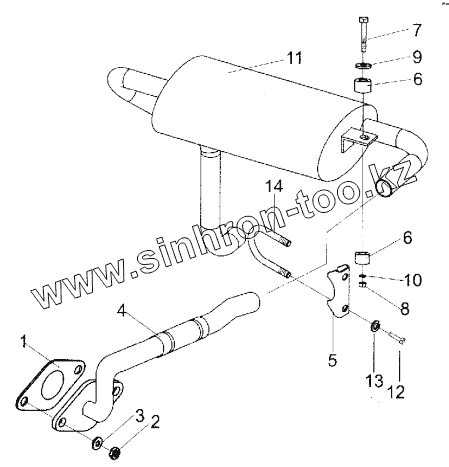 7
11
9
6
14
www.sinhron-too.kz
6
10
8
4
1
5
13
12
3
2