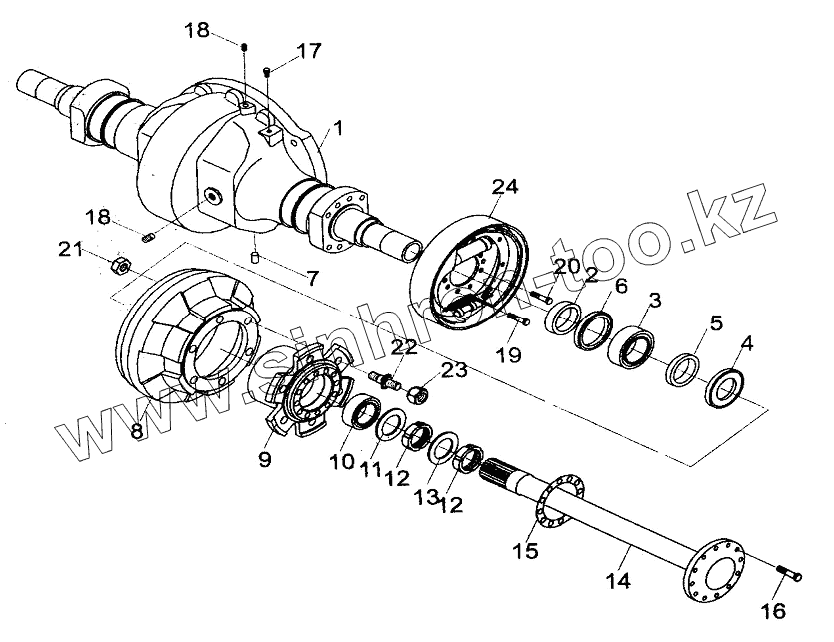 18
17
1
24
18
21
7
20
2
6
3
5
4
19
22
23
8
9
10
11
12
13
12
15
14
16
www.sinhron-too.kz