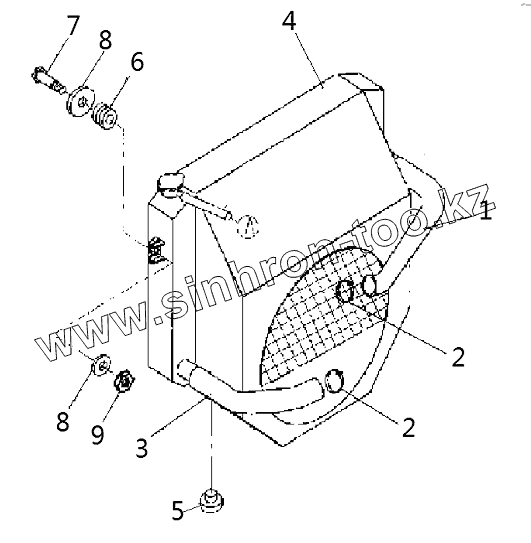 7
8
6
4
A
1
www.sinhron-too.kz
2
2
8
9
3
5