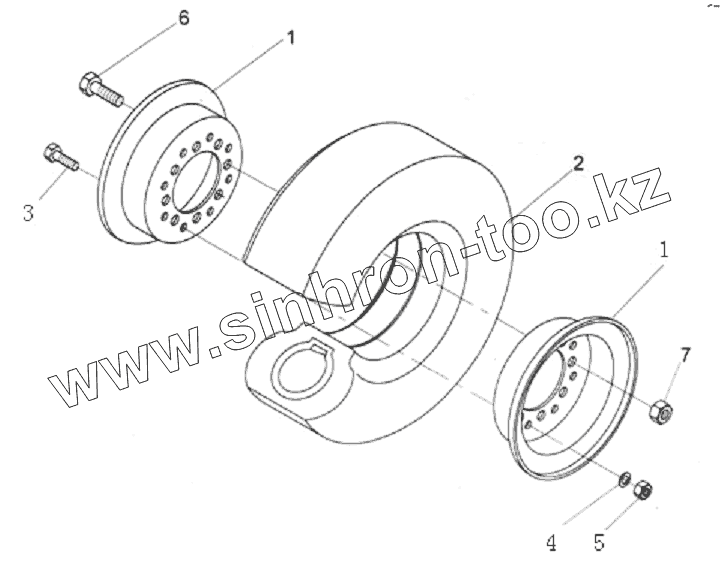 6
1
3
2
www.sinhron-too.kz
1
7
4
5