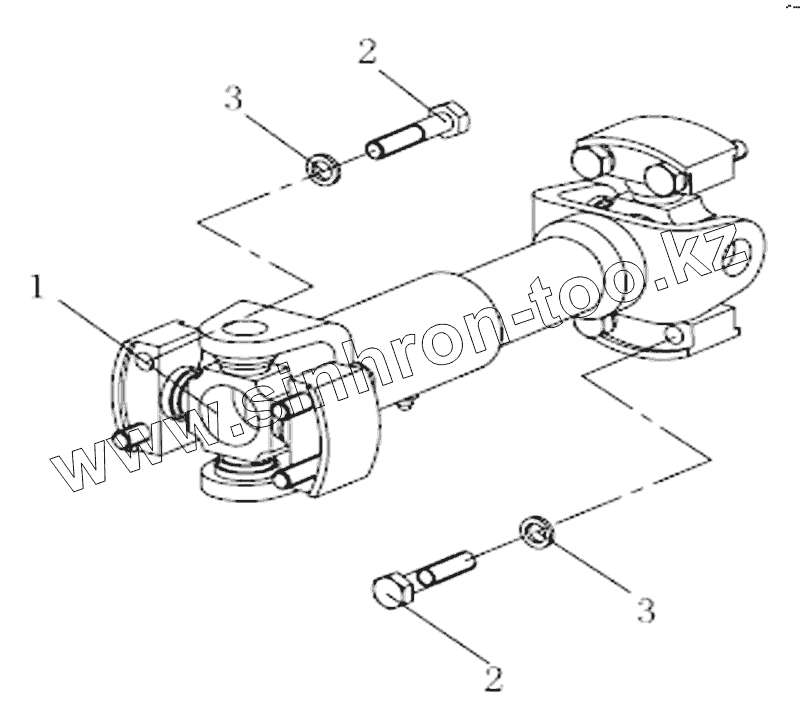 2
3
1
www.sinhron-too.kz
3
2