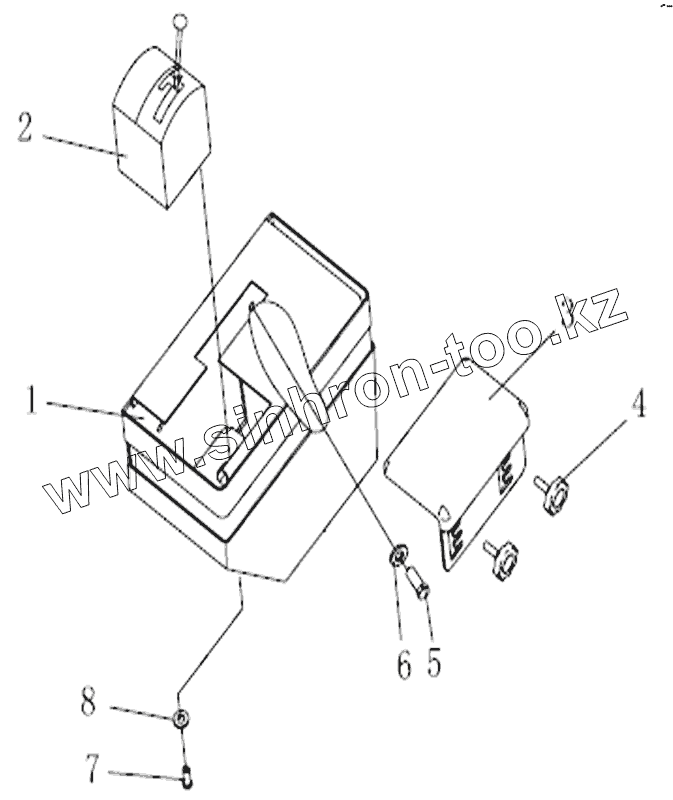 2
1
www.sinhron-too.kz
4
6
5
8
7