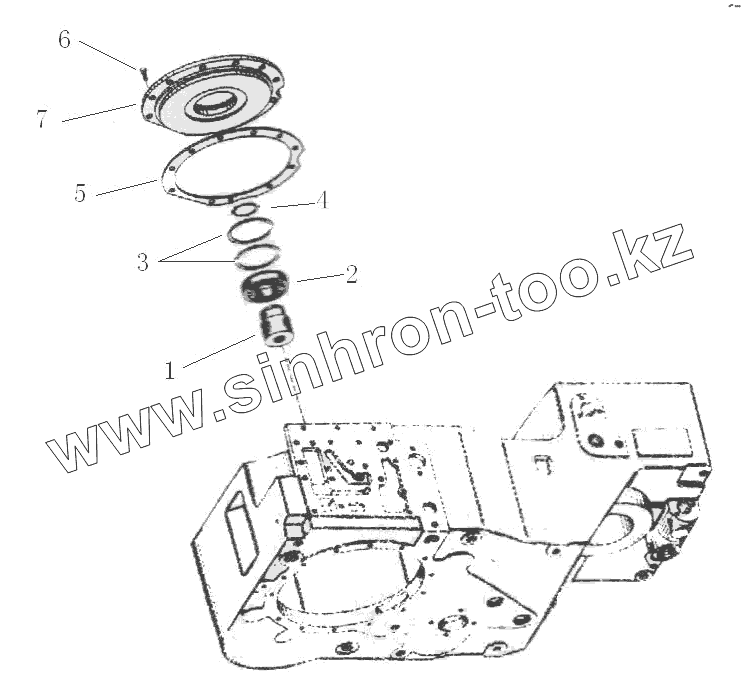 6
7
5
4
3
2
1
www.sinhron-too.kz