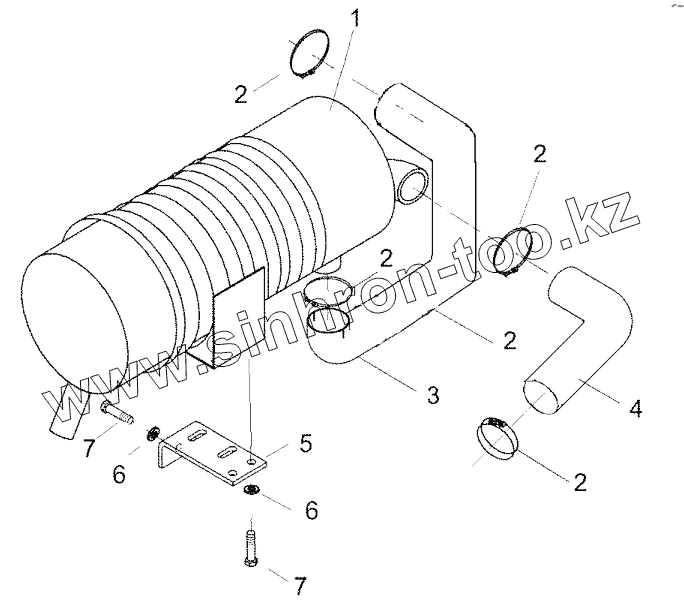 1
2
2
2
2
3
4
2
5
6
6
7
7
www.sinhron-too.kz