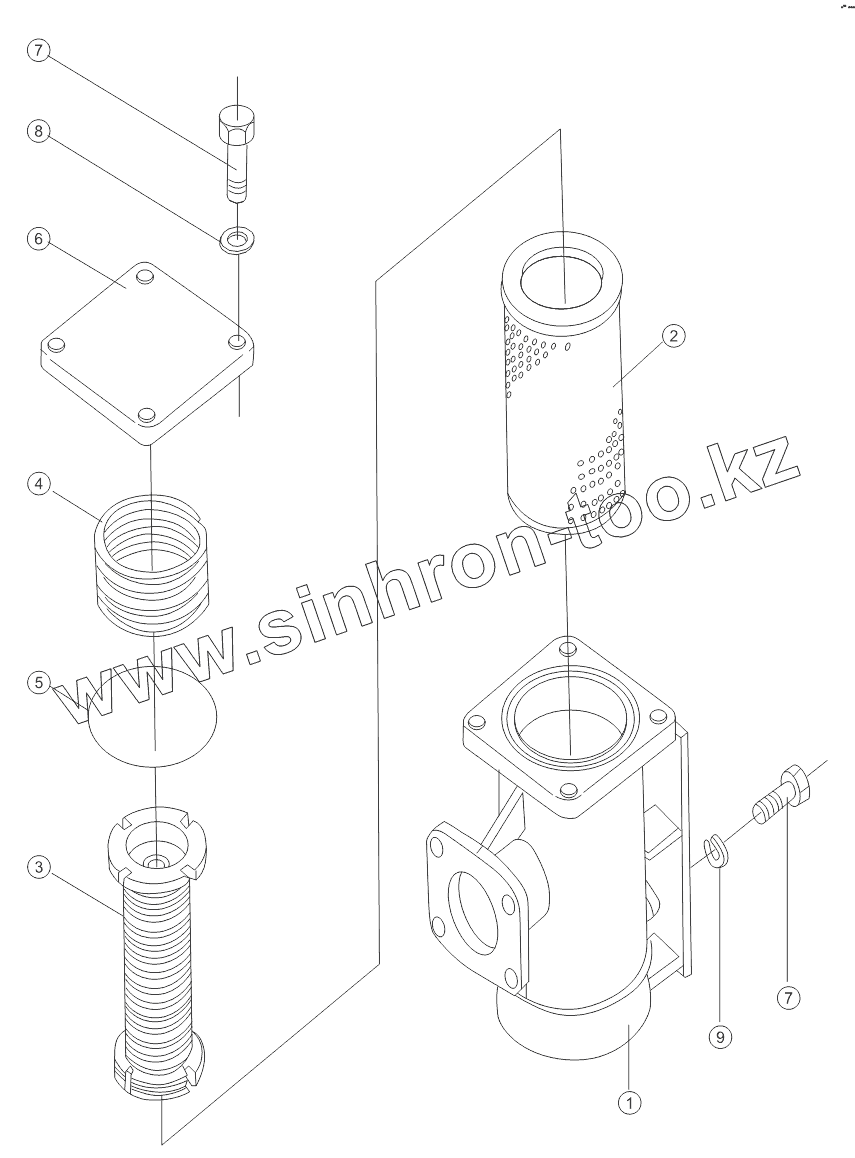 7
8
6
4
5
3
2
www.sinhron-too.kz
7
9
1