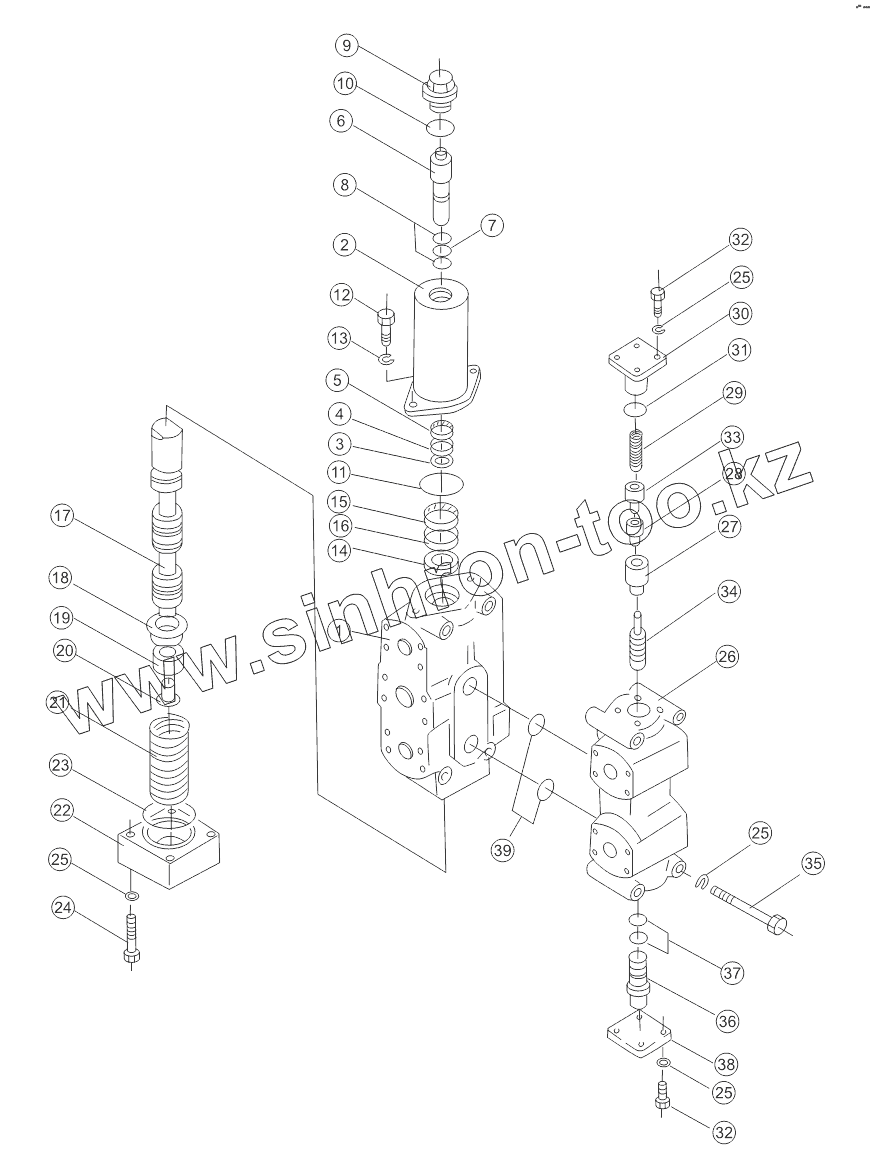 9
10
6
8
7
2
12
13
5
4
3
11
15
16
14
1
32
25
30
31
29
33
28
27
34
26
17
18
19
20
21
23
22
25
24
39
25
35
37
36
38
25
32
www.sinhon-too.kz