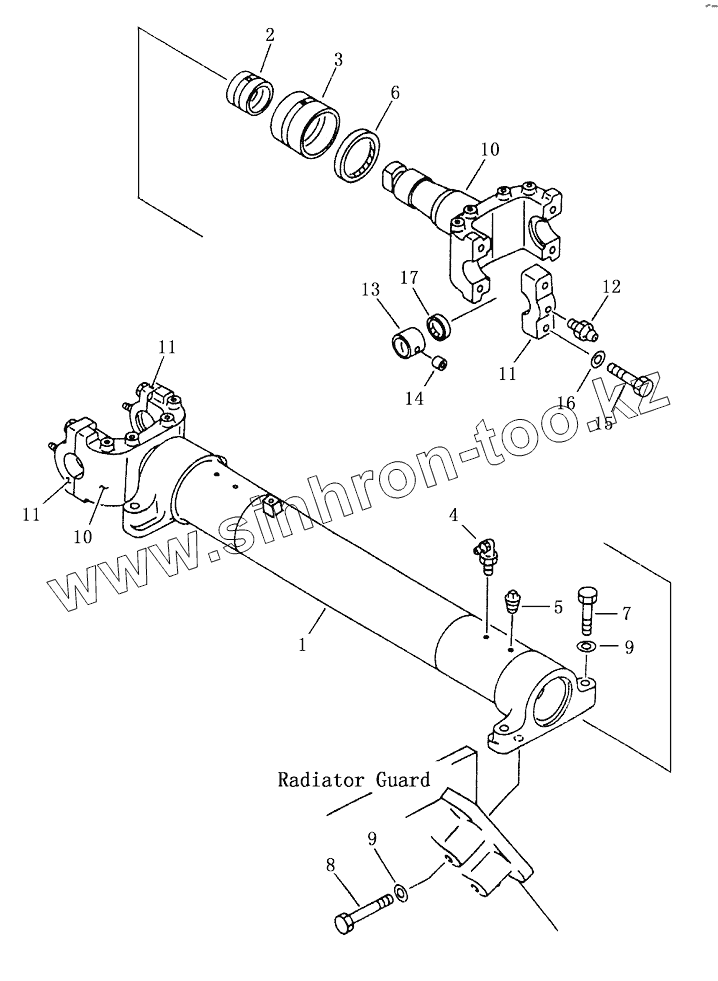 2
3
6
10
13
17
12
11
14
16
15
11
11
10
4
5
7
9
1
www.sinhron-too.kz
Radiator Guard
9
8