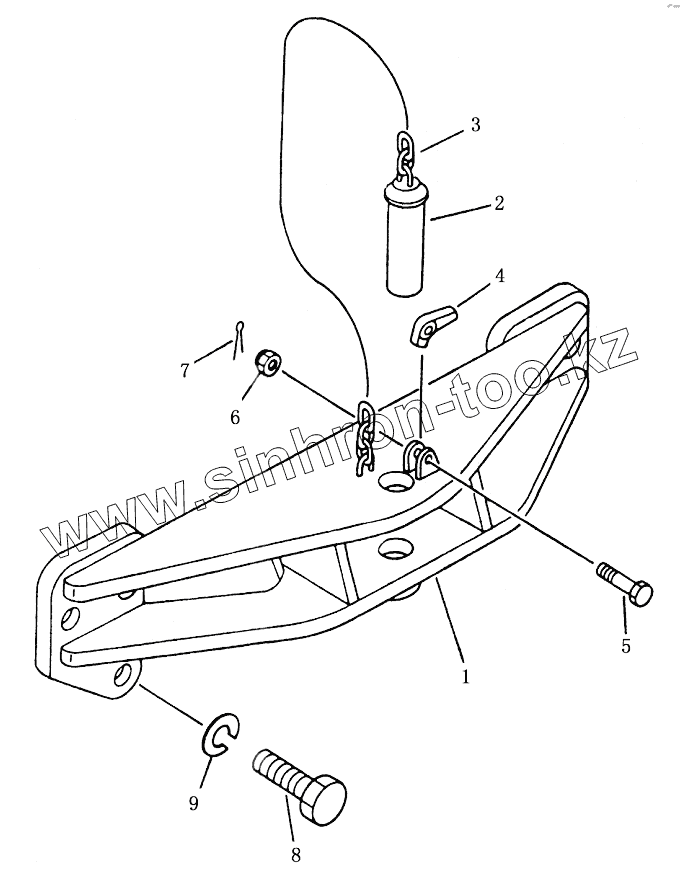 3
2
4
7
6
www.sinhron-too.kz
5
1
9
8