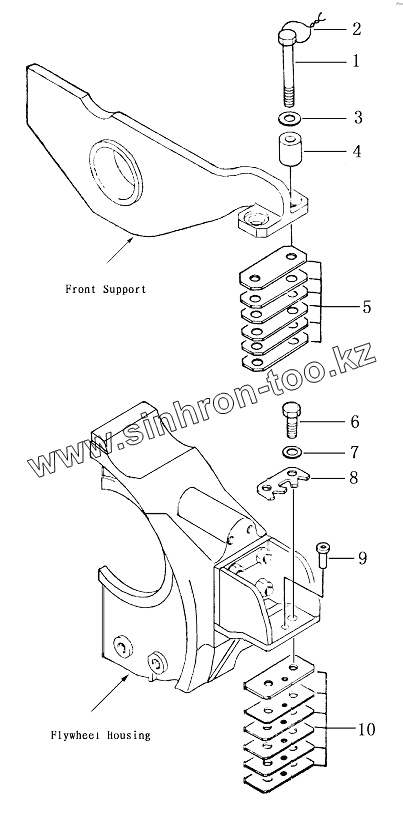 2
1
3
4
Front Support
5
www.sinhron-too.kz
6
7
8
9
Flywheel Housing
10