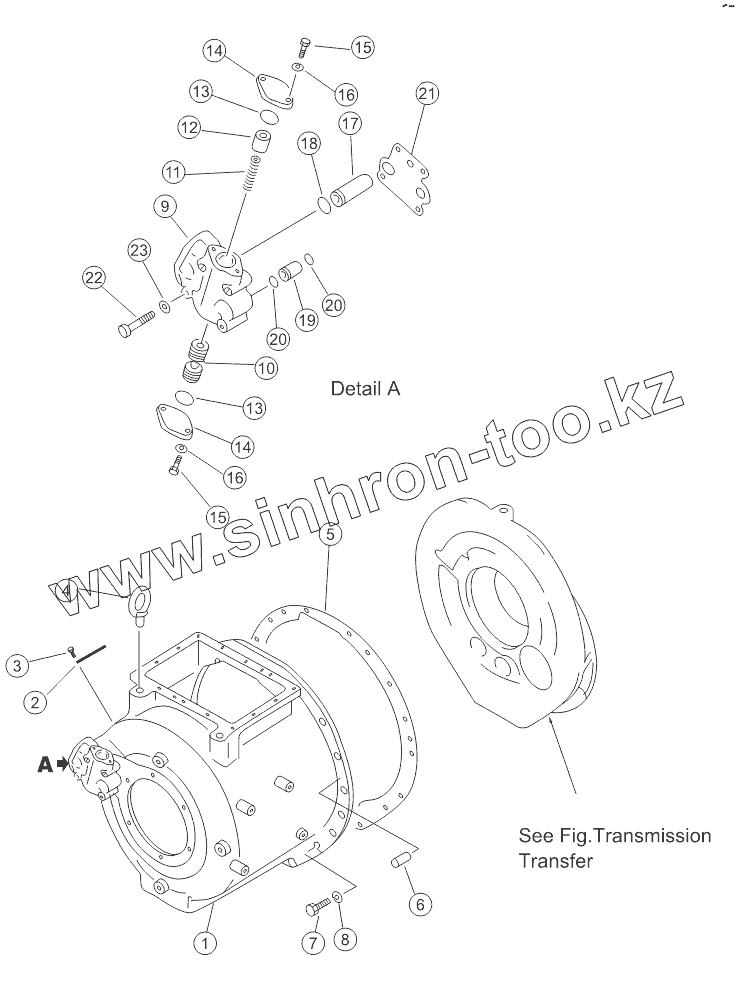 14
15
13
16
21
12
17
18
11
9
23
22
20
19
20
10
Detail A
13
14
16
15
www.sinhron-too.kz
5
4
3
2
A
See Fig.Transmission Transfer
6
1
7
8