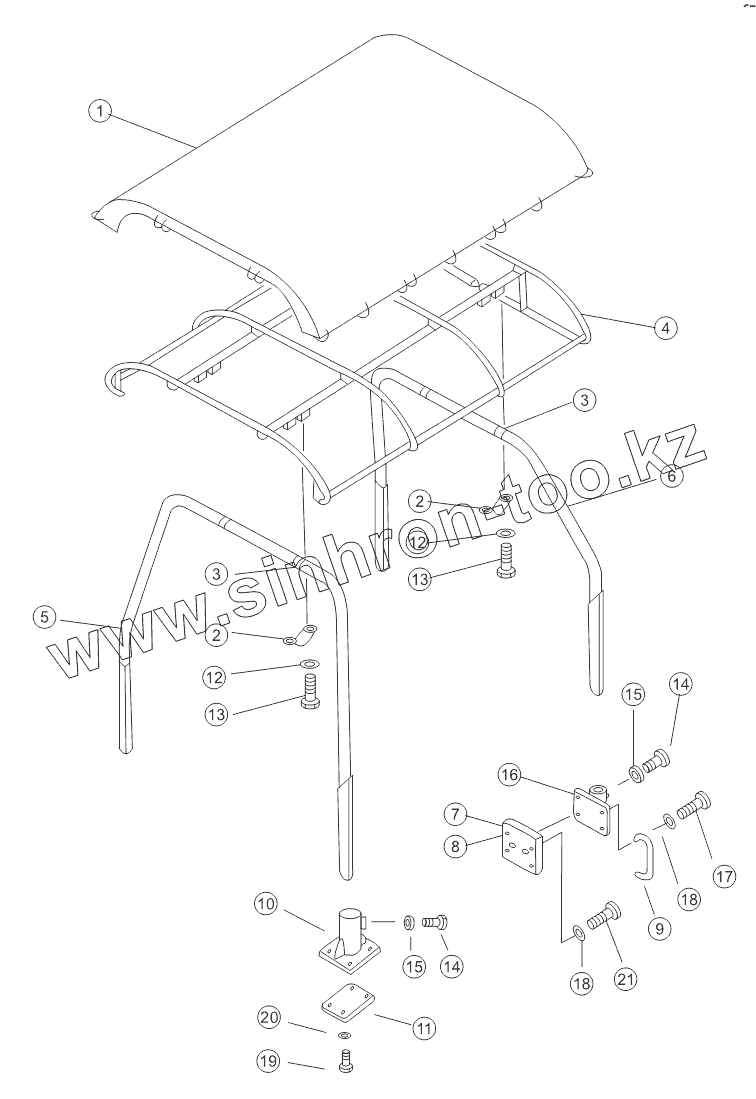 1
4
3
6
2
12
13
3
5
2
12
13
www.sinhron-too.kz
15
14
16
7
8
17
18
9
10
15
14
18
21
20
11
19