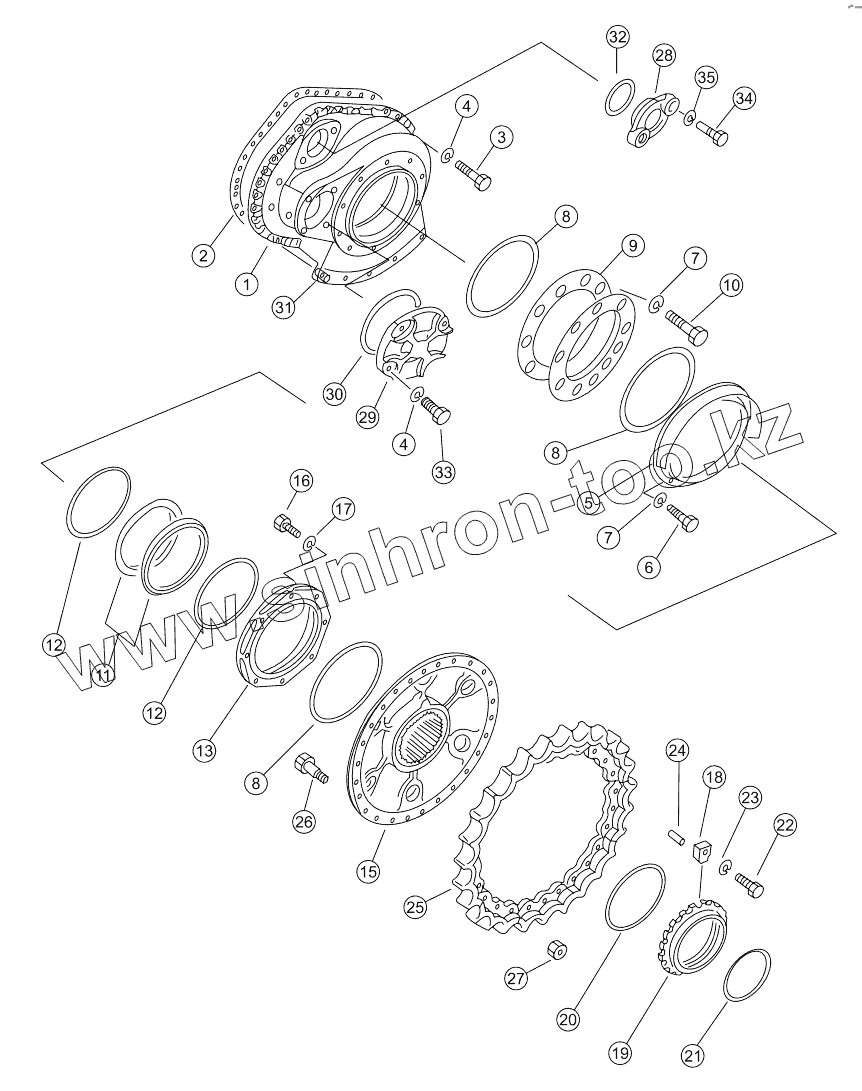 32
28
35
34
4
3
2
1
31
8
9
7
10
30
29
4
33
8
5
7
6
16
17
12
11
12
13
8
26
15
25
24
18
23
22
27
20
19
21
www.sinhron-too.kz