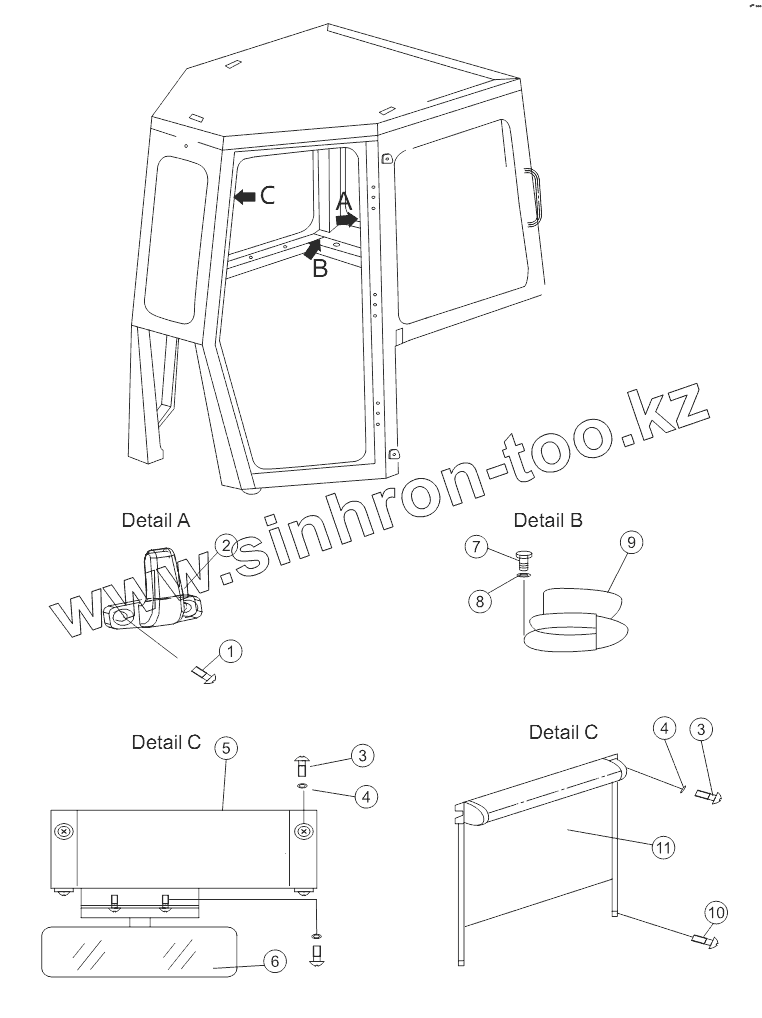 C
A
B

www.sinhron-too.kz

Detail A
2
1

Detail B
7
8
9

Detail C
5
3
4
6

Detail C
4
3
11
10