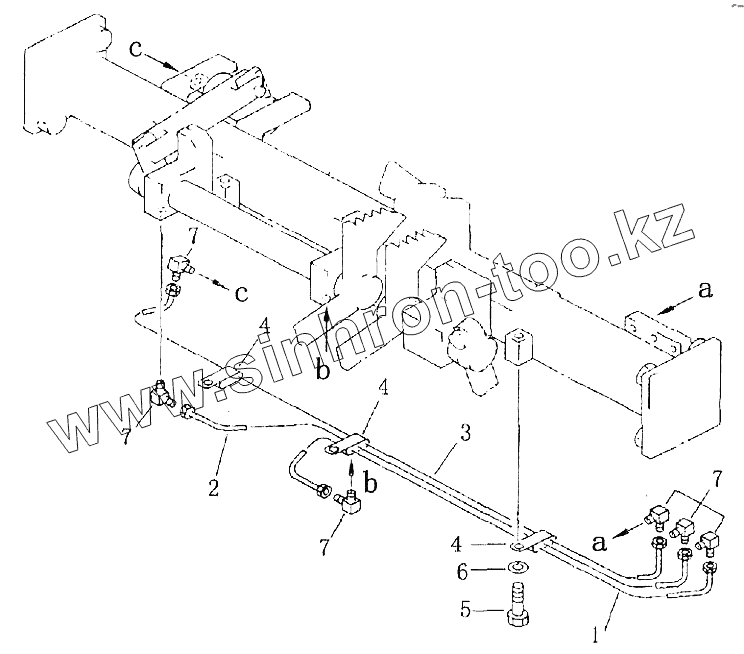 c
7
c
a
4
b
www.sinhron-too.kz
7
4
3
2
b
7
7
a
4
6
5
1