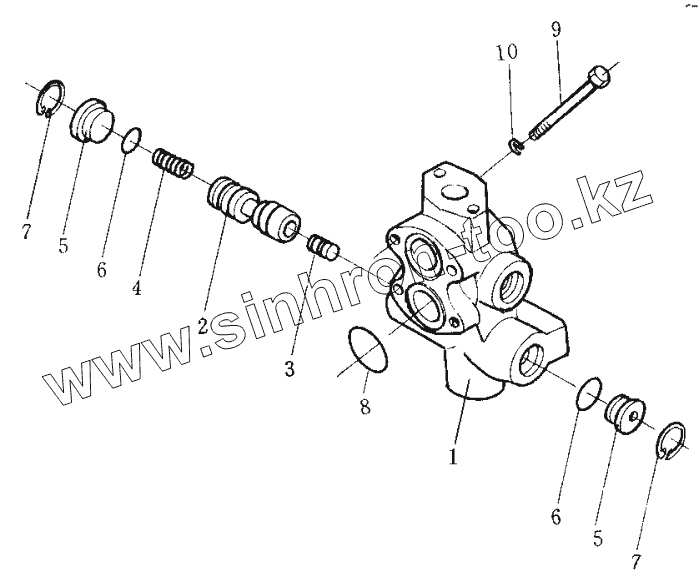 10
9
7
5
6
4
2
3
8
1
6
5
7
www.sinhron-too.kz