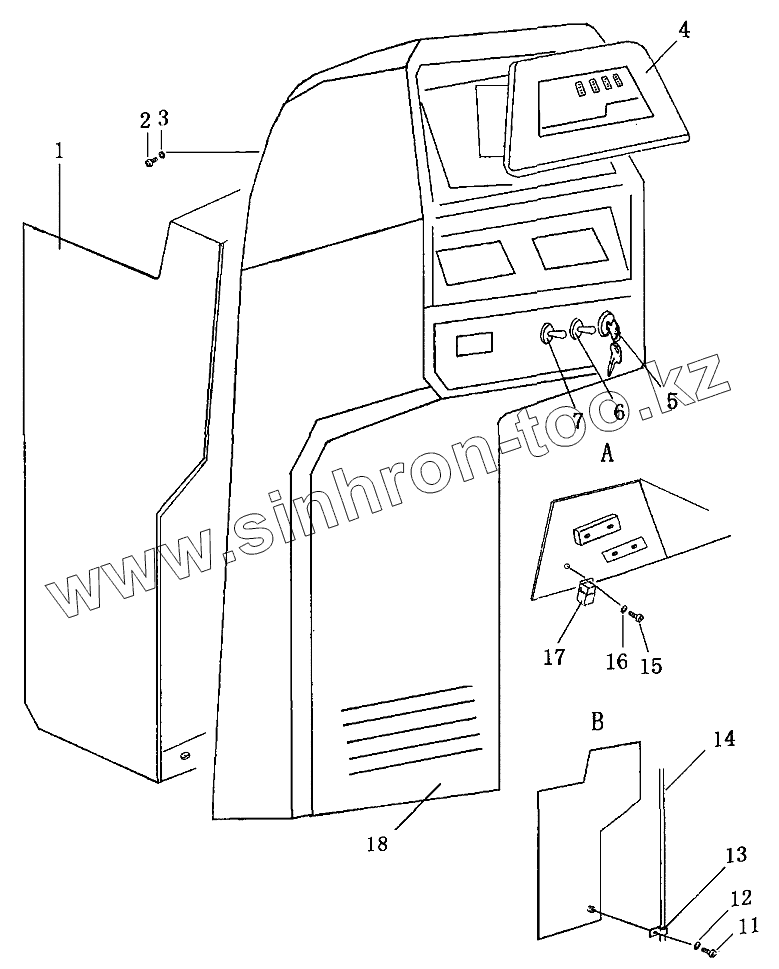 4
2 3
1
7 6 5
www.sinhron-too.kz
A
17 16 15
B
14
18
13
12
11