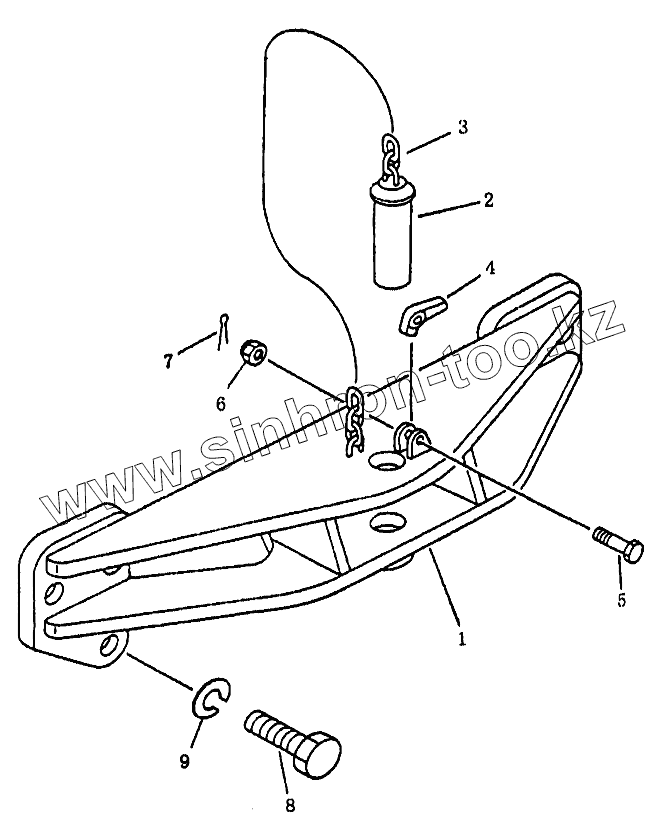 3
2
4
7
6
www.sinhron-too.kz
5
1
9
8