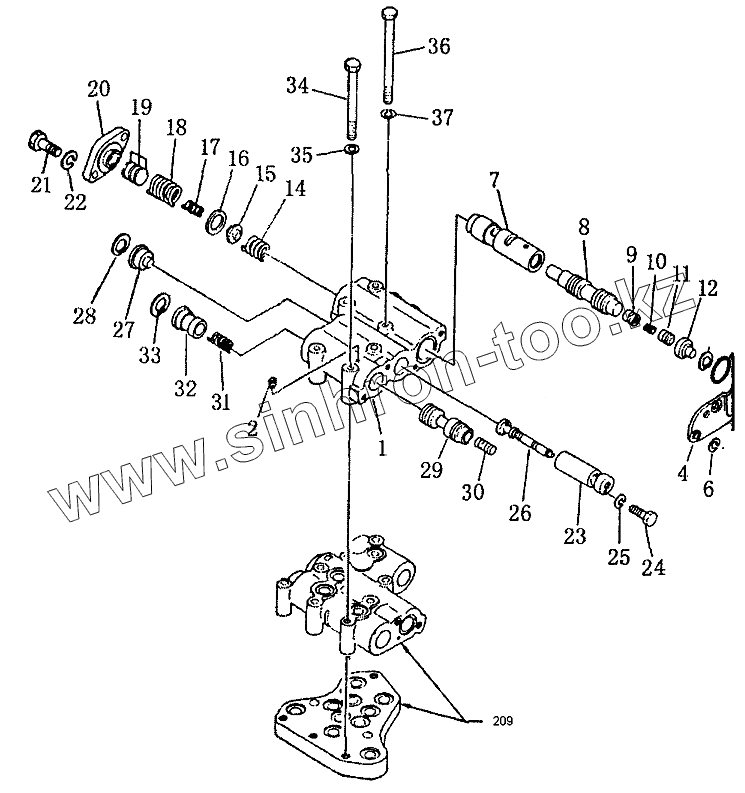 36
34
37
35
20
19
18
17
16
15
14
21
22
7
8
9
10
11
12
28
27
33
32
31
2
1
29
30
26
23
25
24
4
6
209
www.sinhron-too.kz