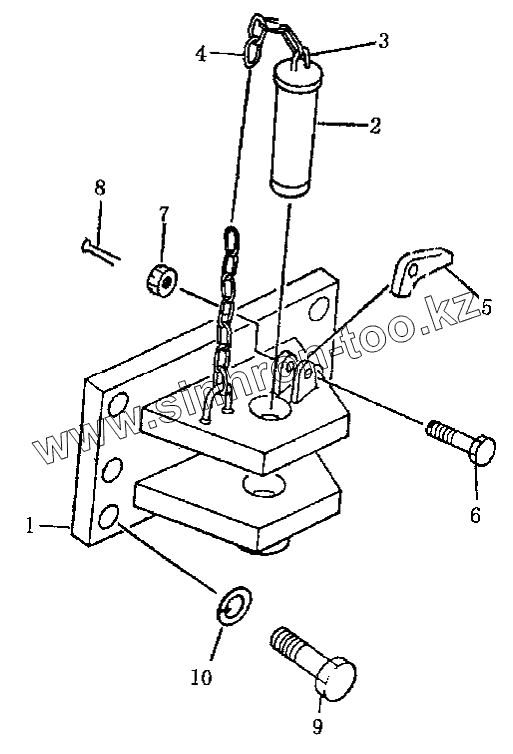 4
3
2
8
7
5
www.sinhron-too.kz
6
1
10
9