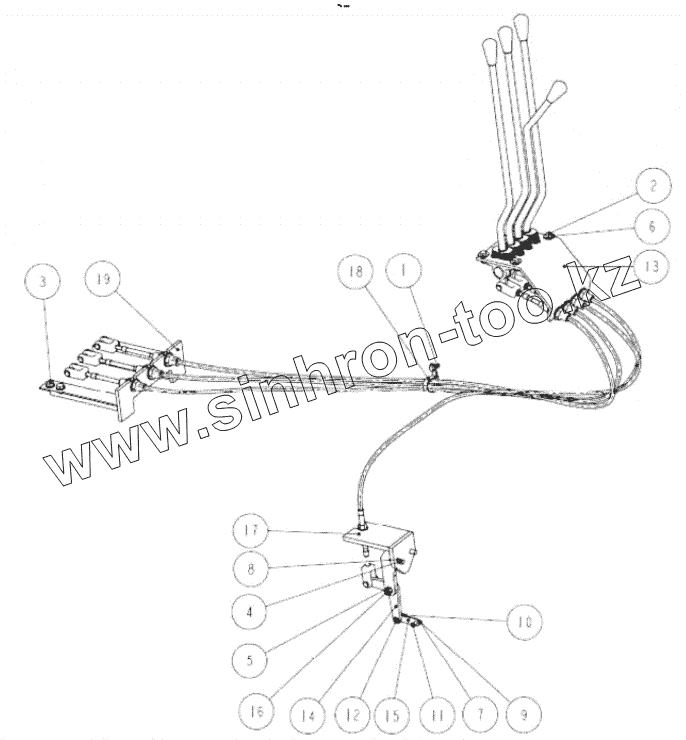 2
6
13
3
19
18
1
www.sinhron-too.kz
17
8
4
5
10
16
14
12
15
11
7
9