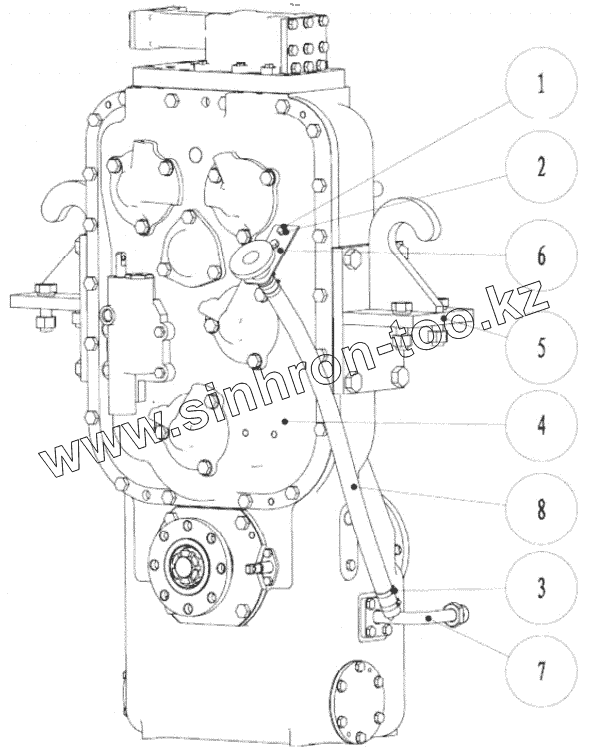 1
2
6
5
4
8
3
7
www.sinhron-too.kz