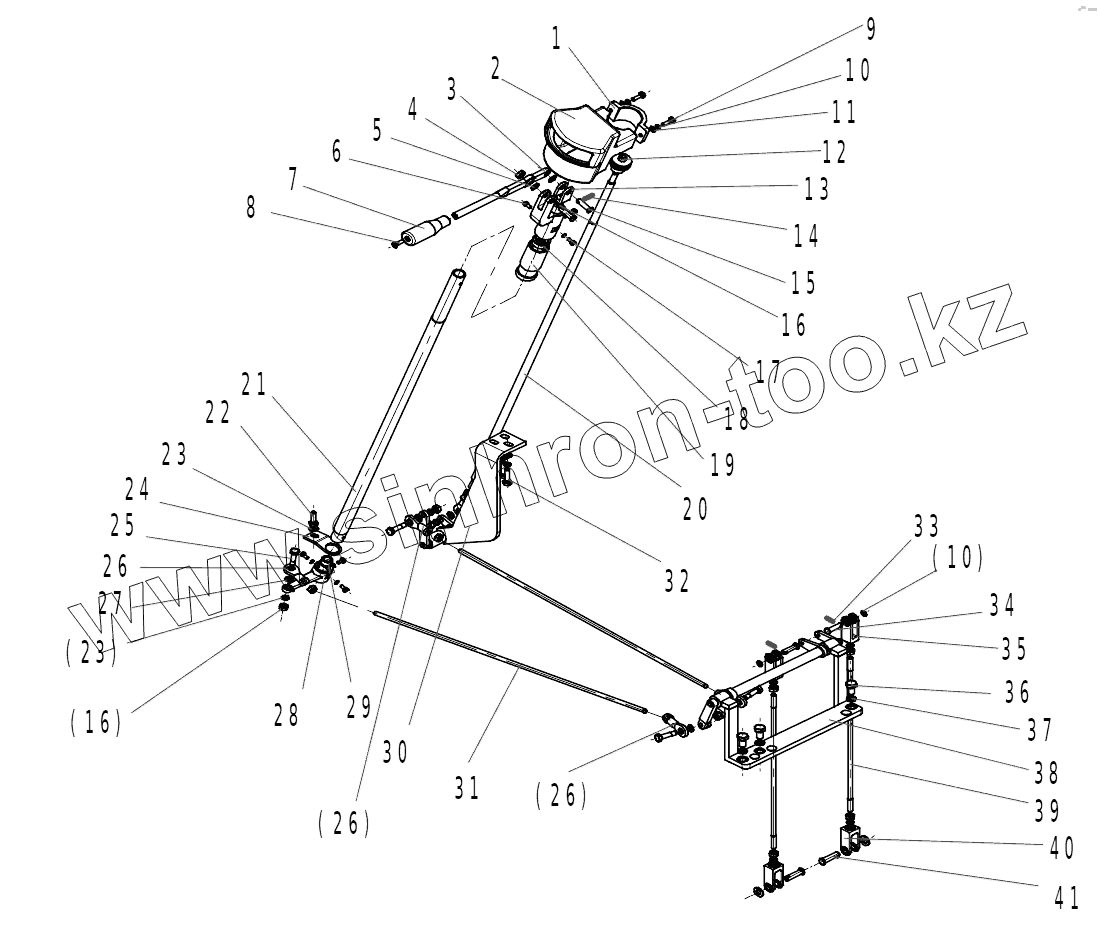 1
2
3
4
5
6
7
8
9
10
11
12
13
14
15
16
17
18
19
20
21
22
23
24
25
26
27
(23)
(16)
28
29
30
(26)
31
(26)
32
33
(10)
34
35
36
37
38
39
40
41
www.sinhron-too.kz