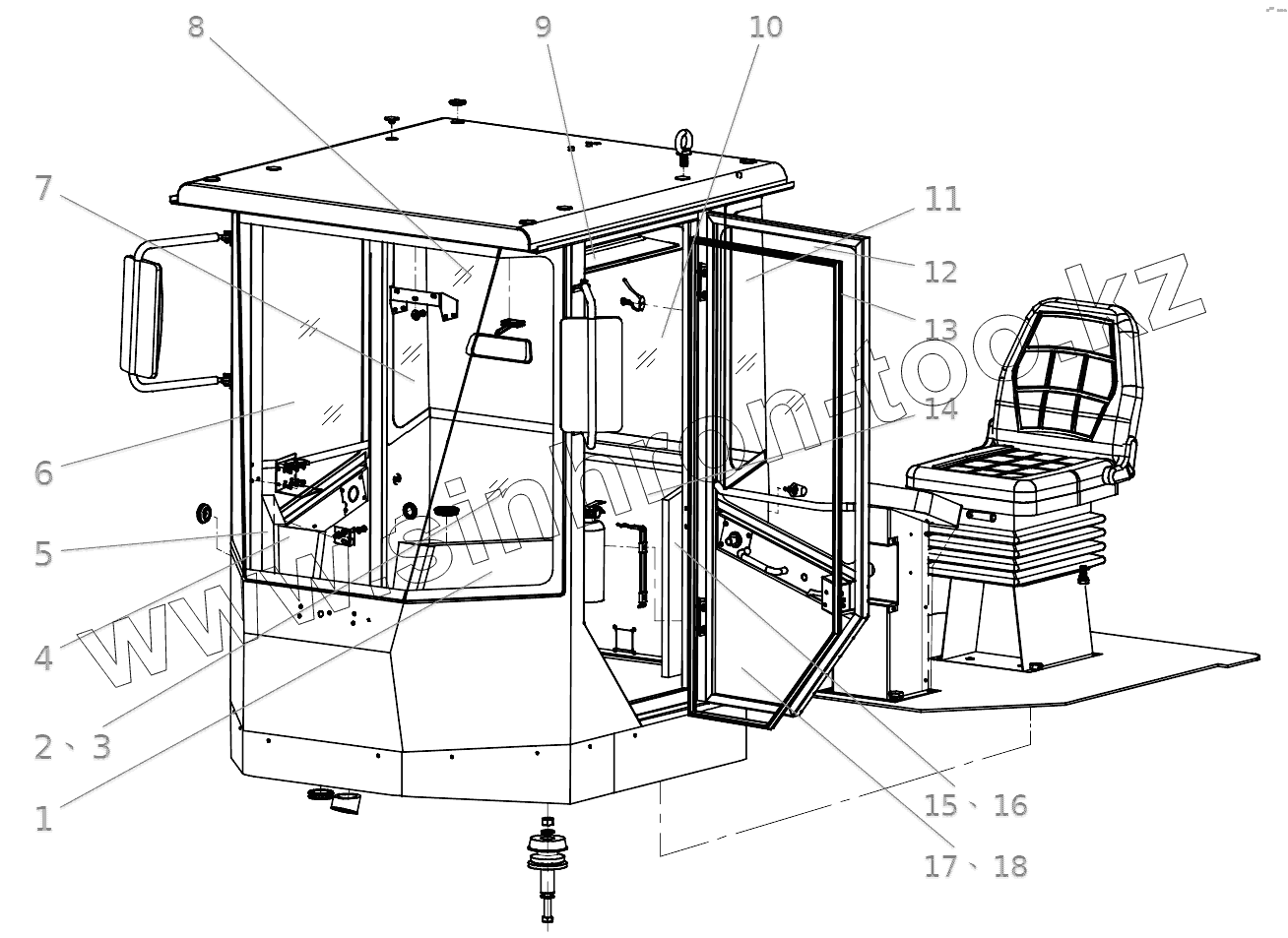 8
9
10
7
11
12
13
14
6
5
4
2、3
1
15、16
17、18
www.sinkron-too.kz