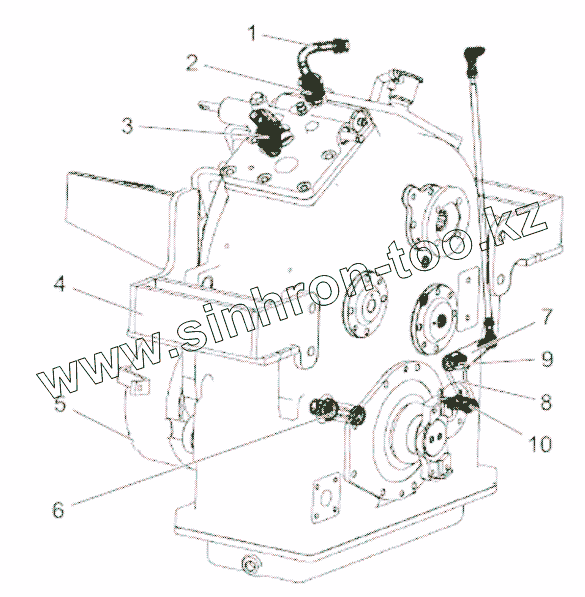 1
2
3
4
5
6
7
9
8
10
www.sinhron-too.kz