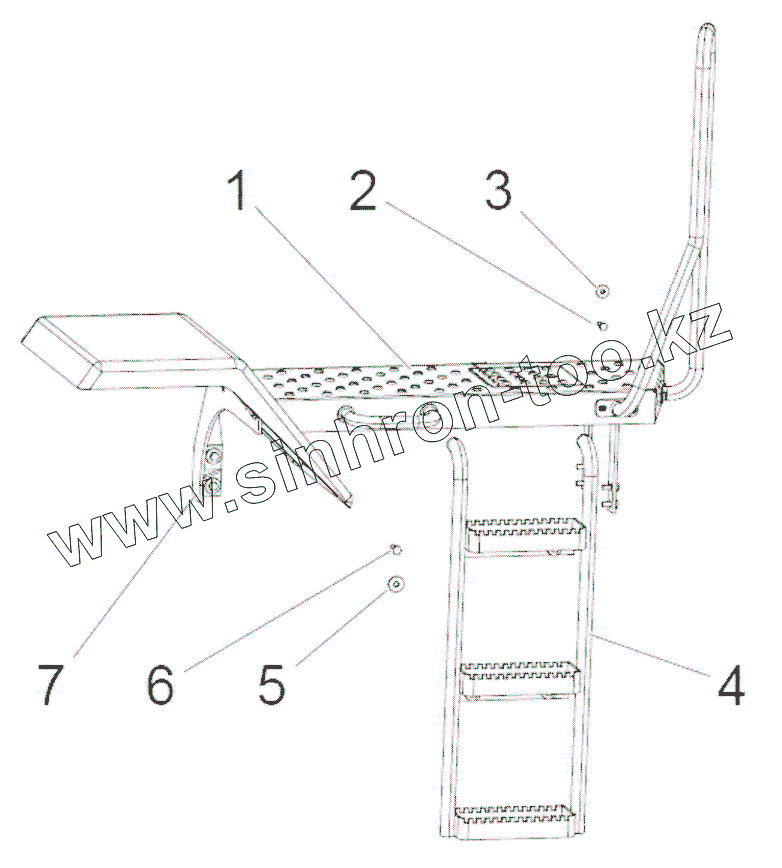 1
2
3
www.sinhron-too.kz
7
6
5
4