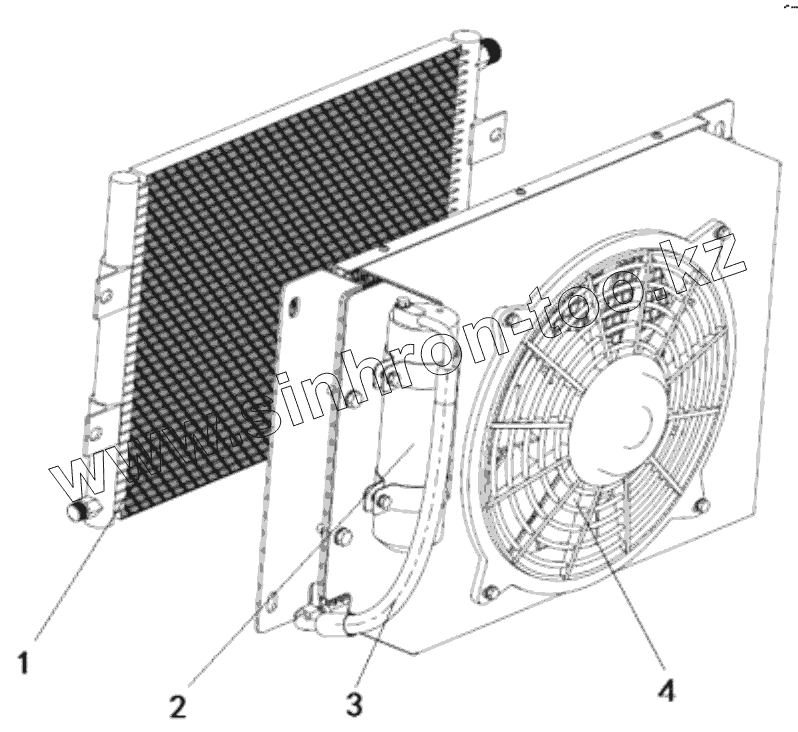 www.sinhron-too.kz
1
2
3
4