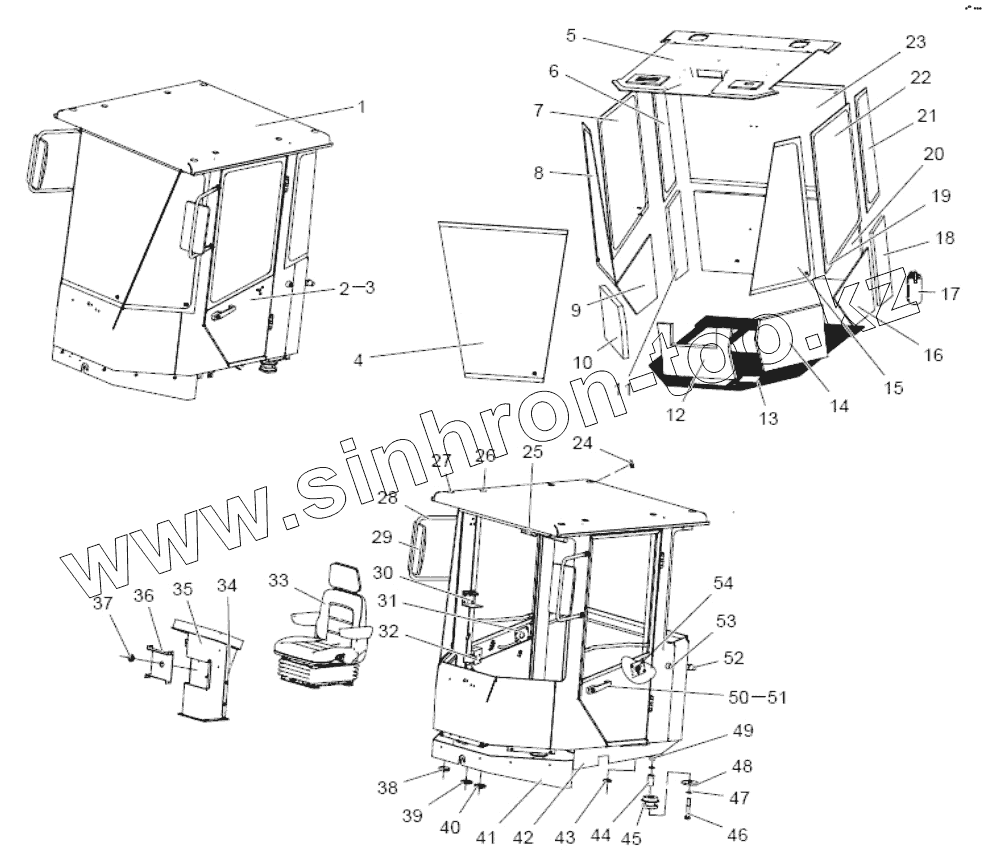 1
2—3
4
5
6
7
8
9
10
11
12
13
14
15
16
17
18
19
20
21
22
23
www.sinhron-too.kz
24
25
26
27
28
29
30
31
32
33
34
35
36
37
38
39
40
41
42
43
44
45
46
47
48
49
50—51
52
53
54