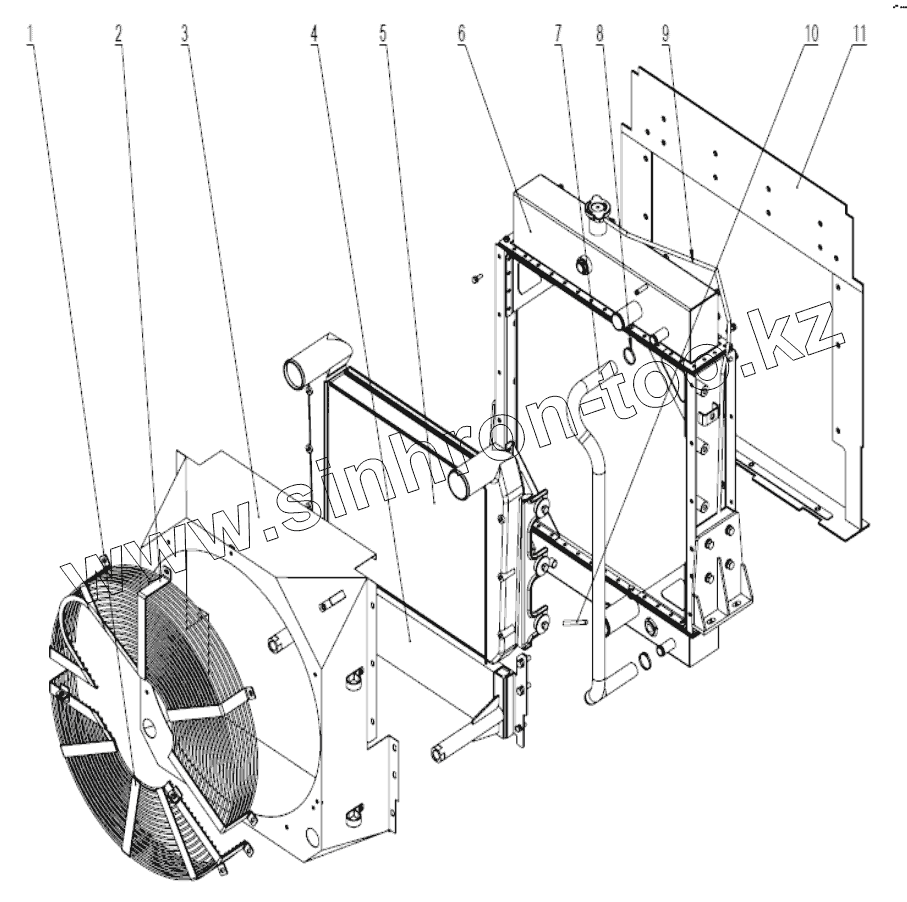 1 2 3 4 5 6 7 8 9 10 11

www.sinhron-too.kz