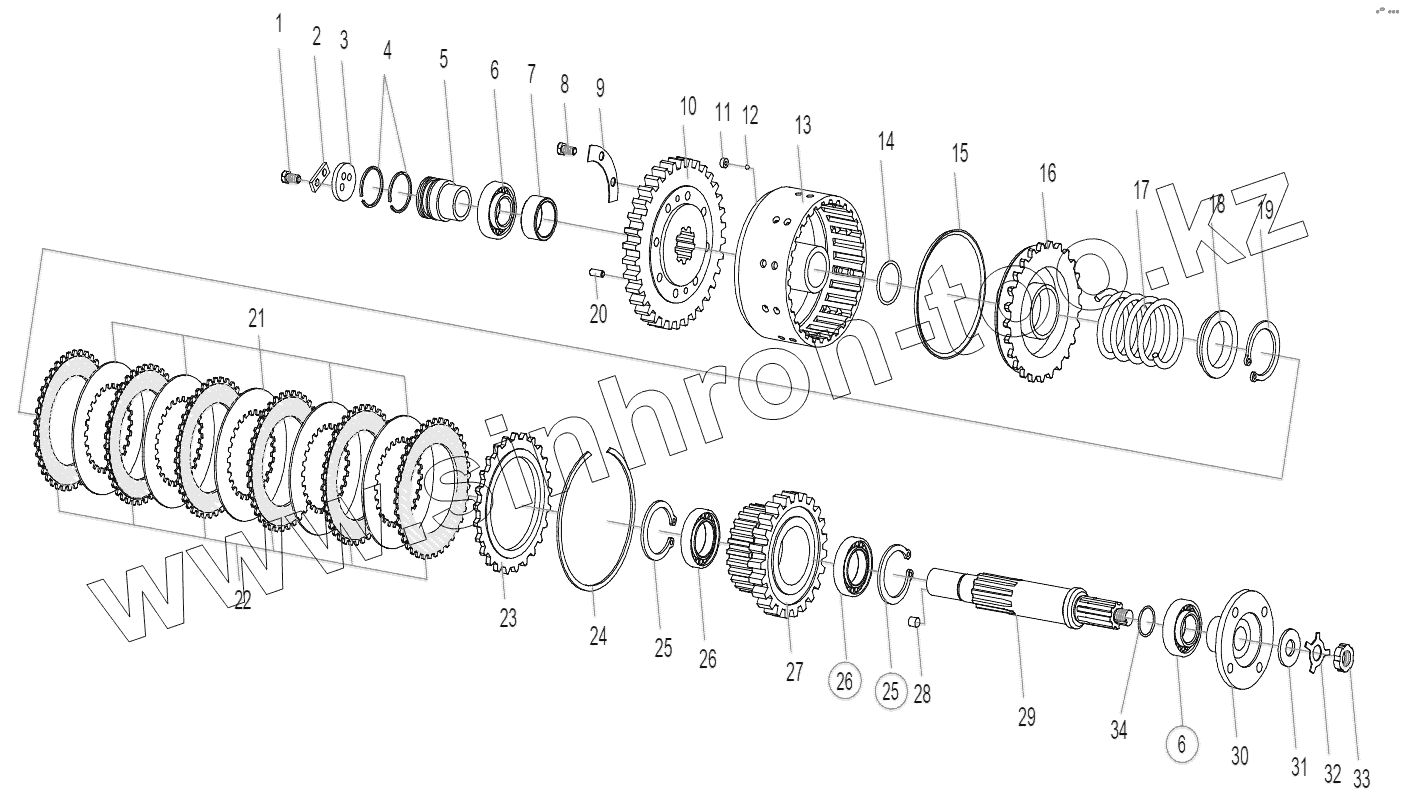 1 2 3 4 5 6 7 8 9 10 11 12 13 14 15 16 17 18 19

20

21

22

23 24 25 26 27 26 25 28 29 34 6 30 31 32 33

www.sinhron-too.kz