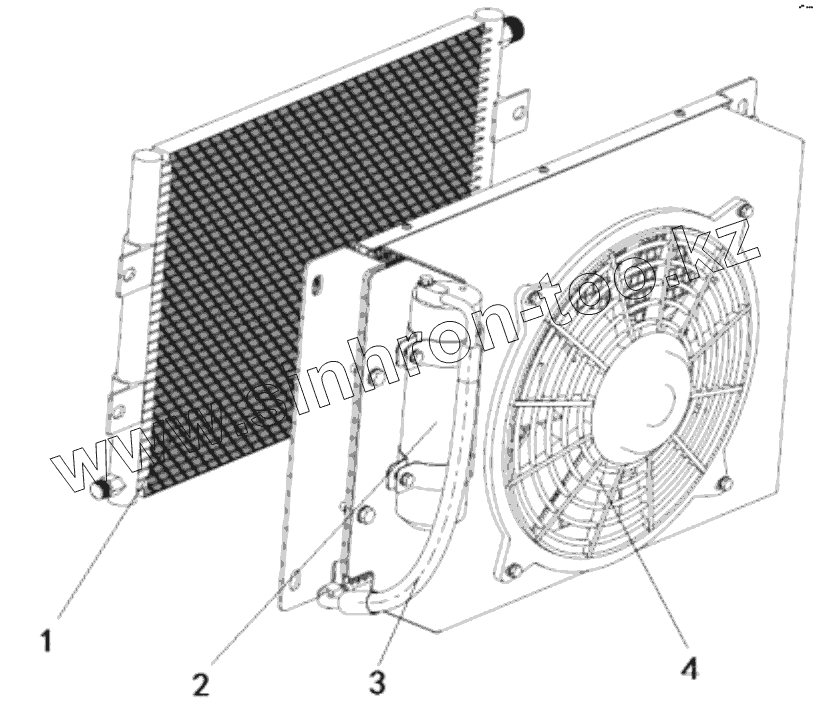 www.sinhron-too.kz

1

2

3

4