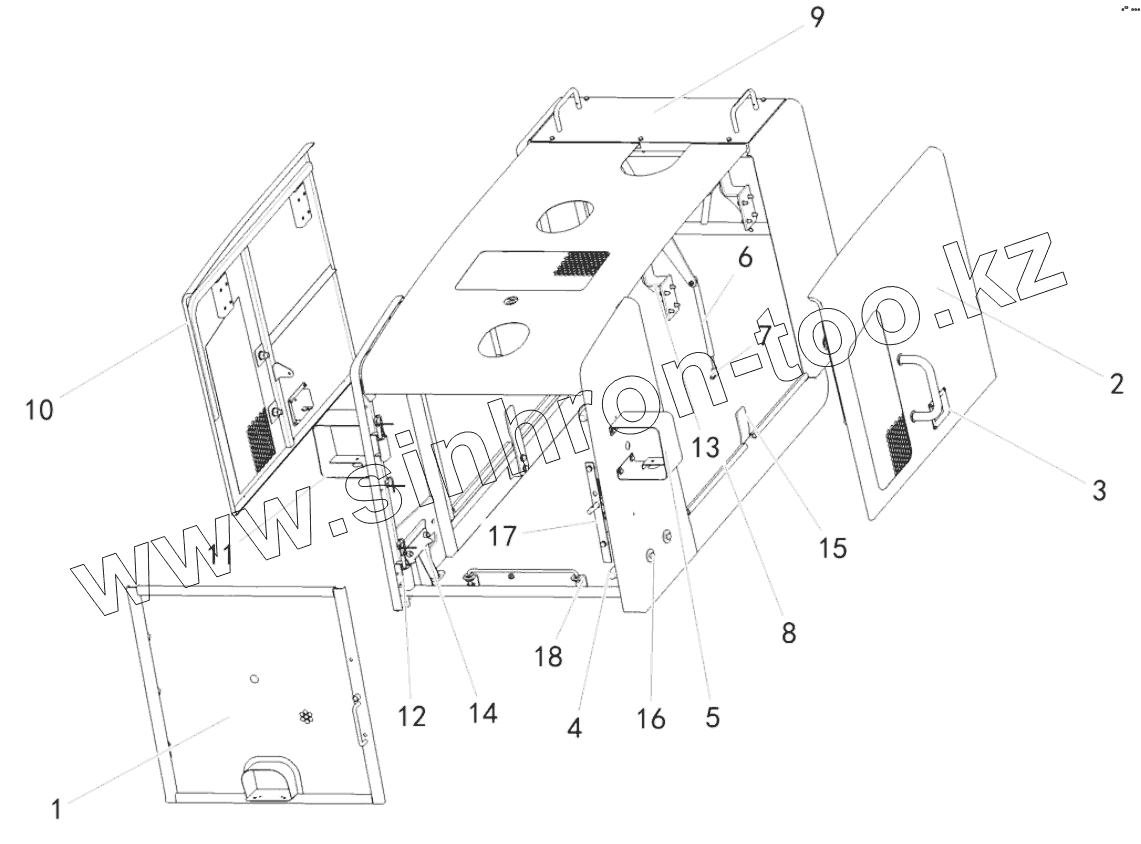 9
6
7
2
10
13
3
15
11
17
8
18
12
14
4
16
5
1
www.sinhron-too.kz