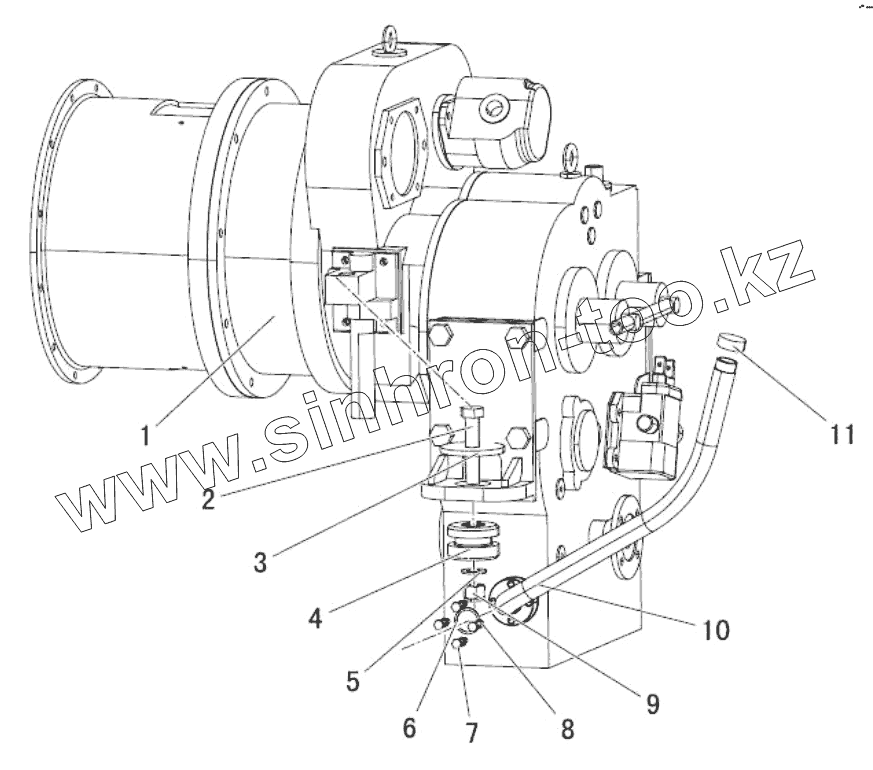 www.sinhron-too.kz

1
2
3
4
5
6
7
8
9
10
11