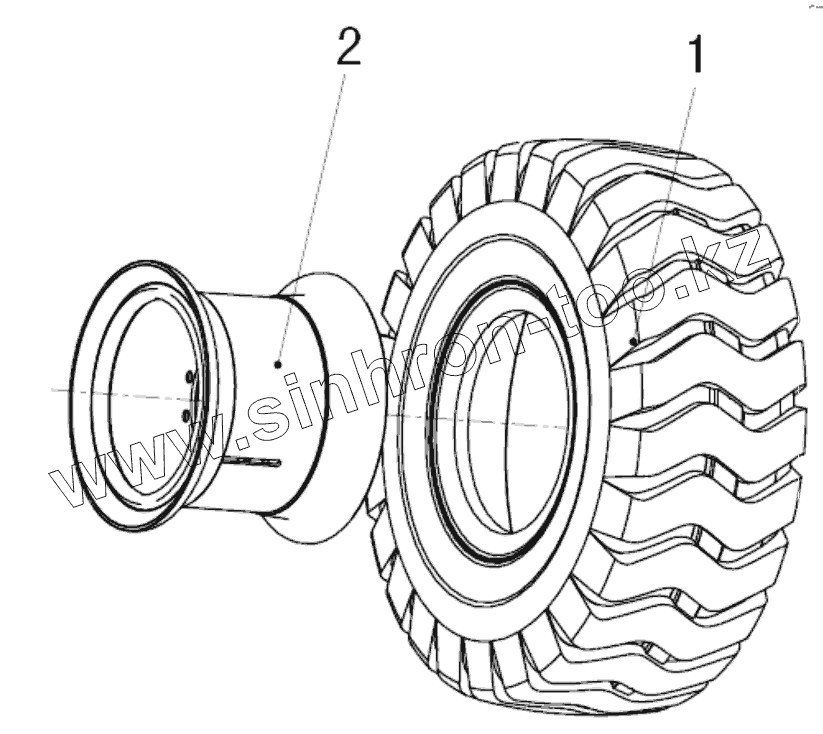 2
1
www.sinhron-too.kz