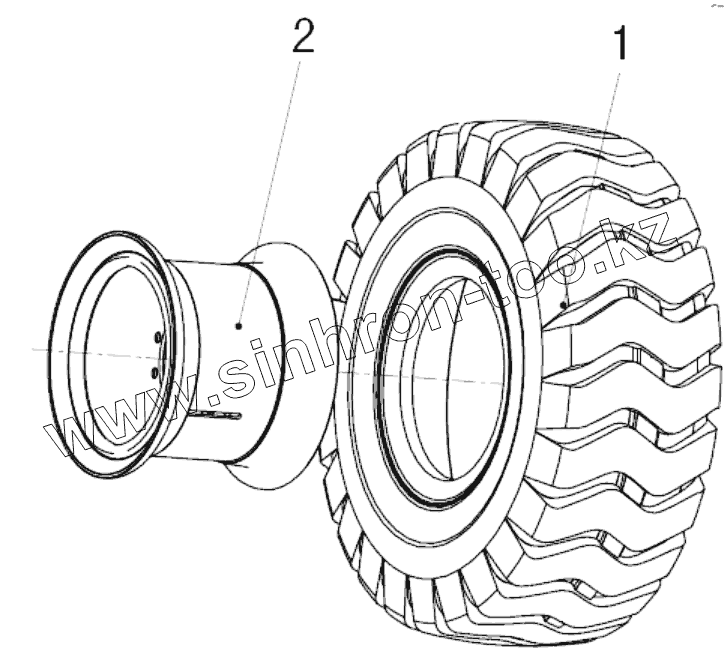 2
1
www.sinhron-too.kz