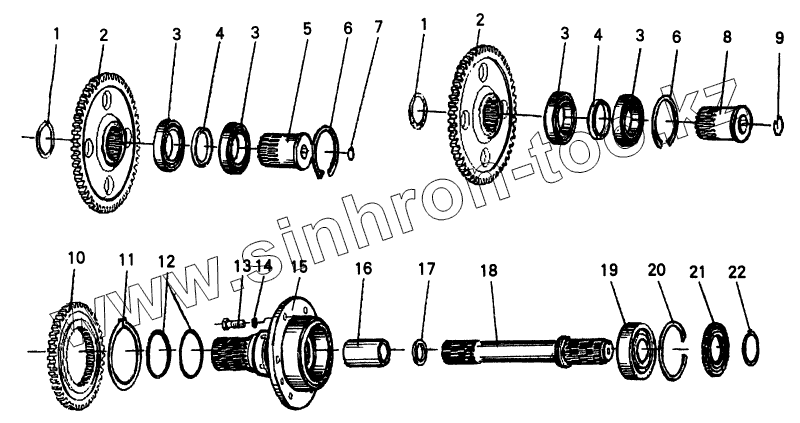 1 2 3 4 3 5 6 7

1 2 3 4 3 6 8 9

www.sinhron-too.kz

10 11 12 13 14 15 16 17 18 19 20 21 22