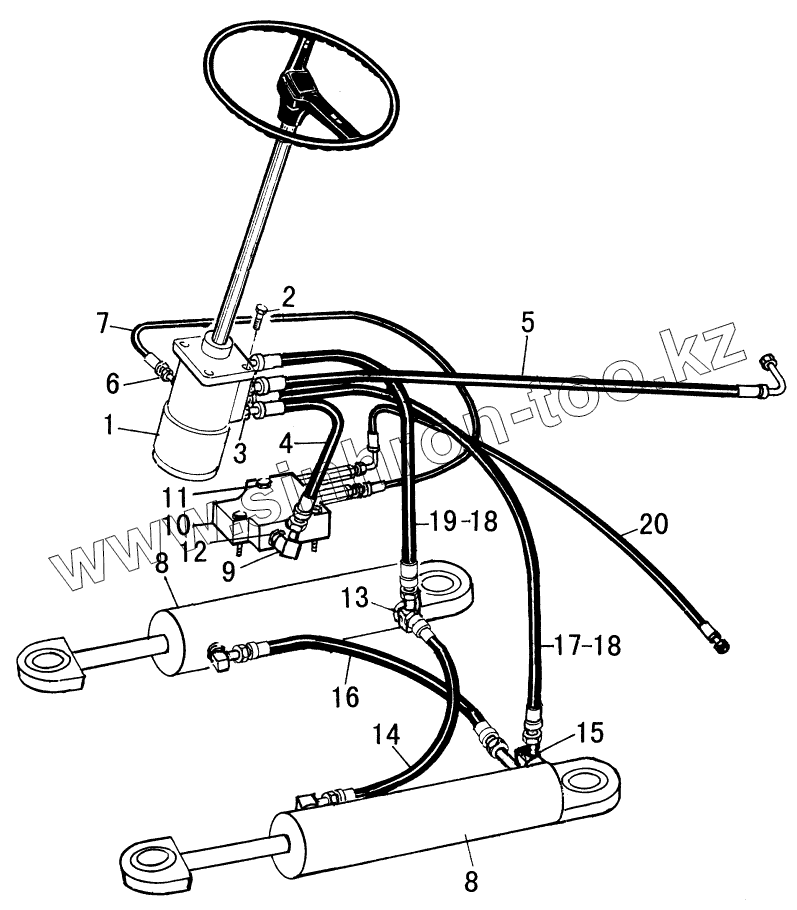 2
7
5
6
1
3
4
11
10
12
9
19-18
20
8
13
17-18
16
14
15
8
www.sibkron-too.kz