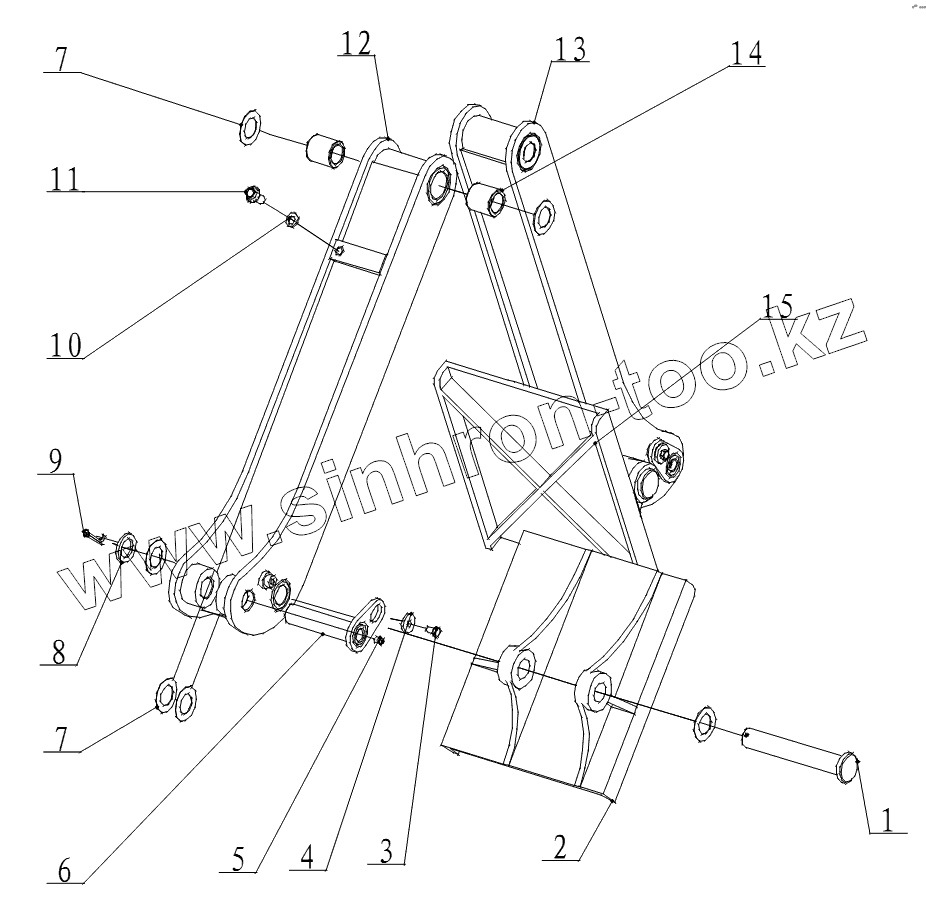 7
12
13
14
11
10
15
www.sinhron-too.kz
9
8
7
6
5
4
3
2
1