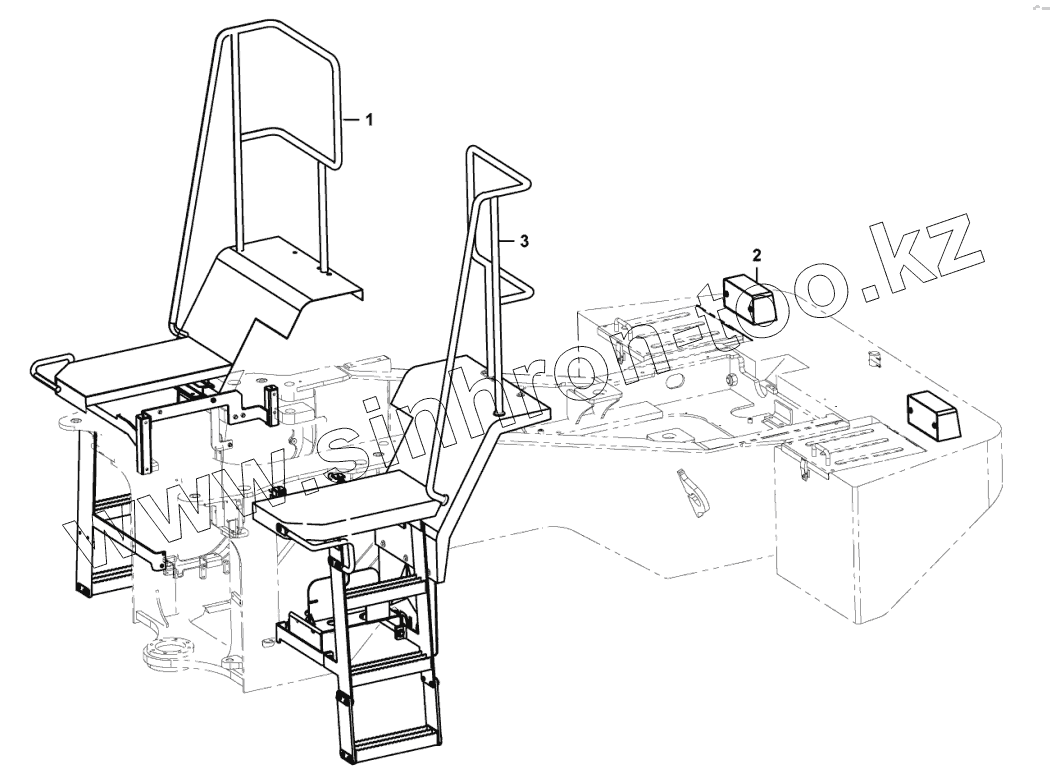 1

3

2

www.sinhron-too.kz