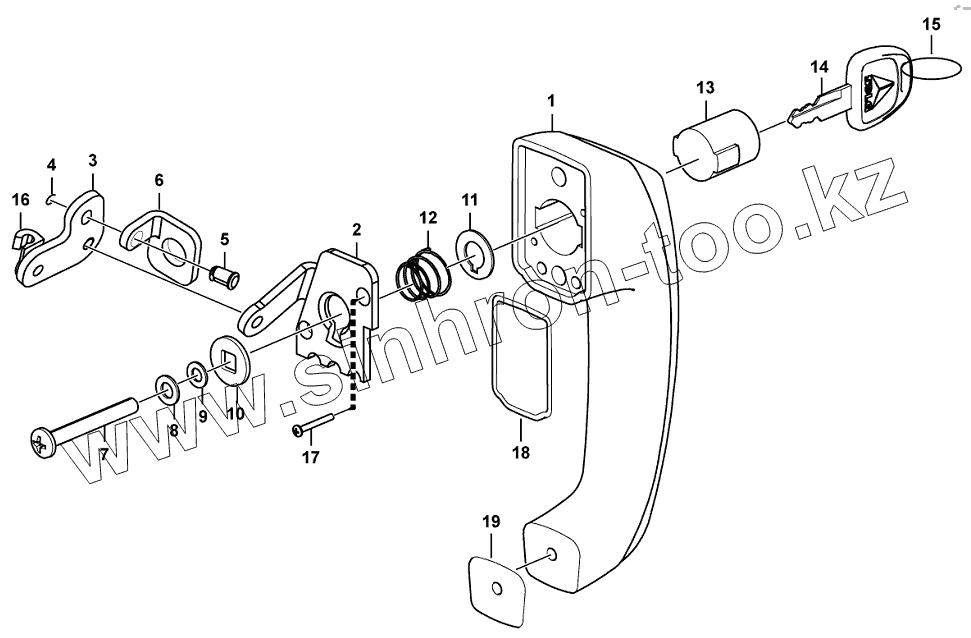 15
14
13
1
4
3
6
16
5
2
12
11
www.sinhron-too.kz
7
8
9
10
17
18
19